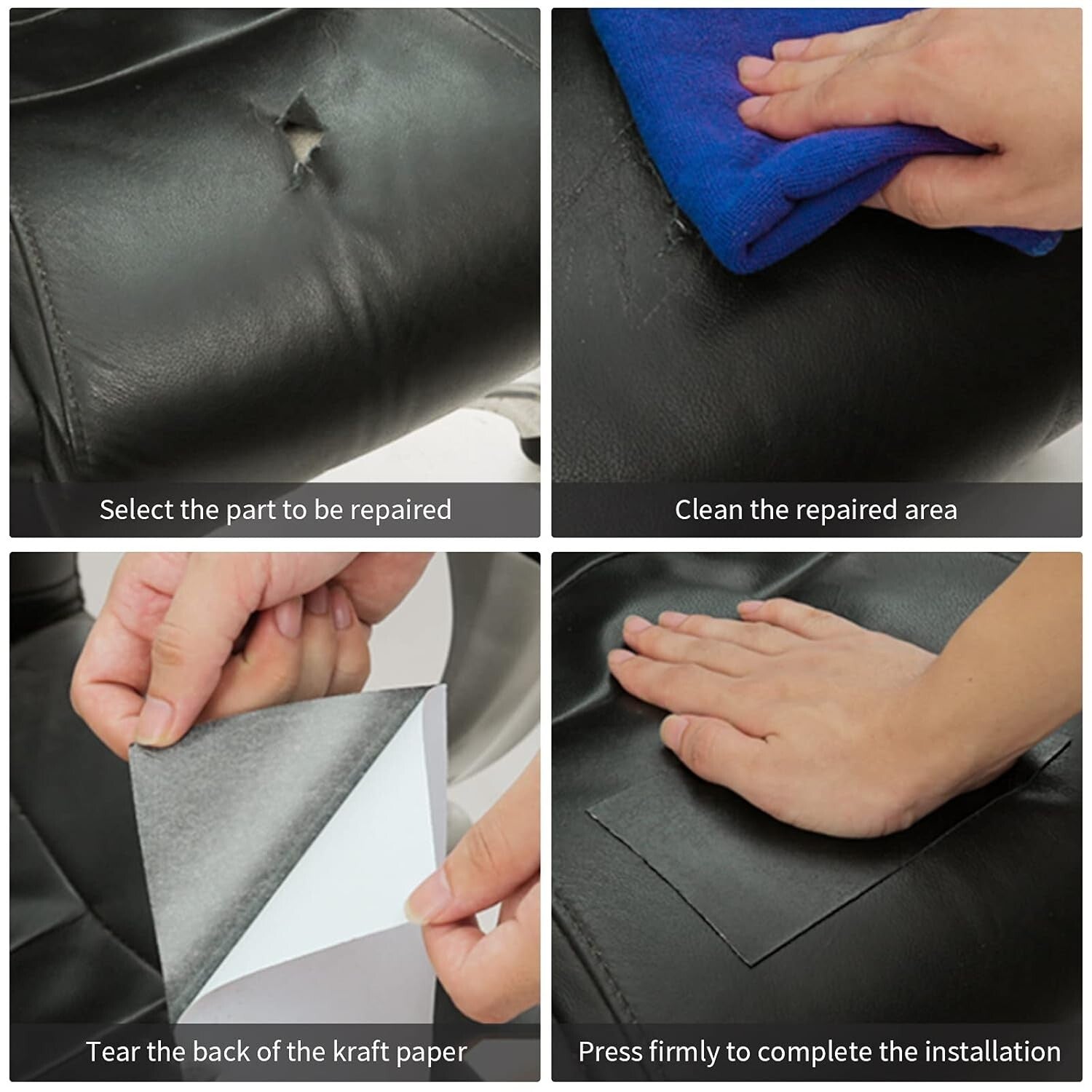 Select the part to be repaired

Clean the repaired area

Tear the back of the kraft paper

Press firmly to complete the installation