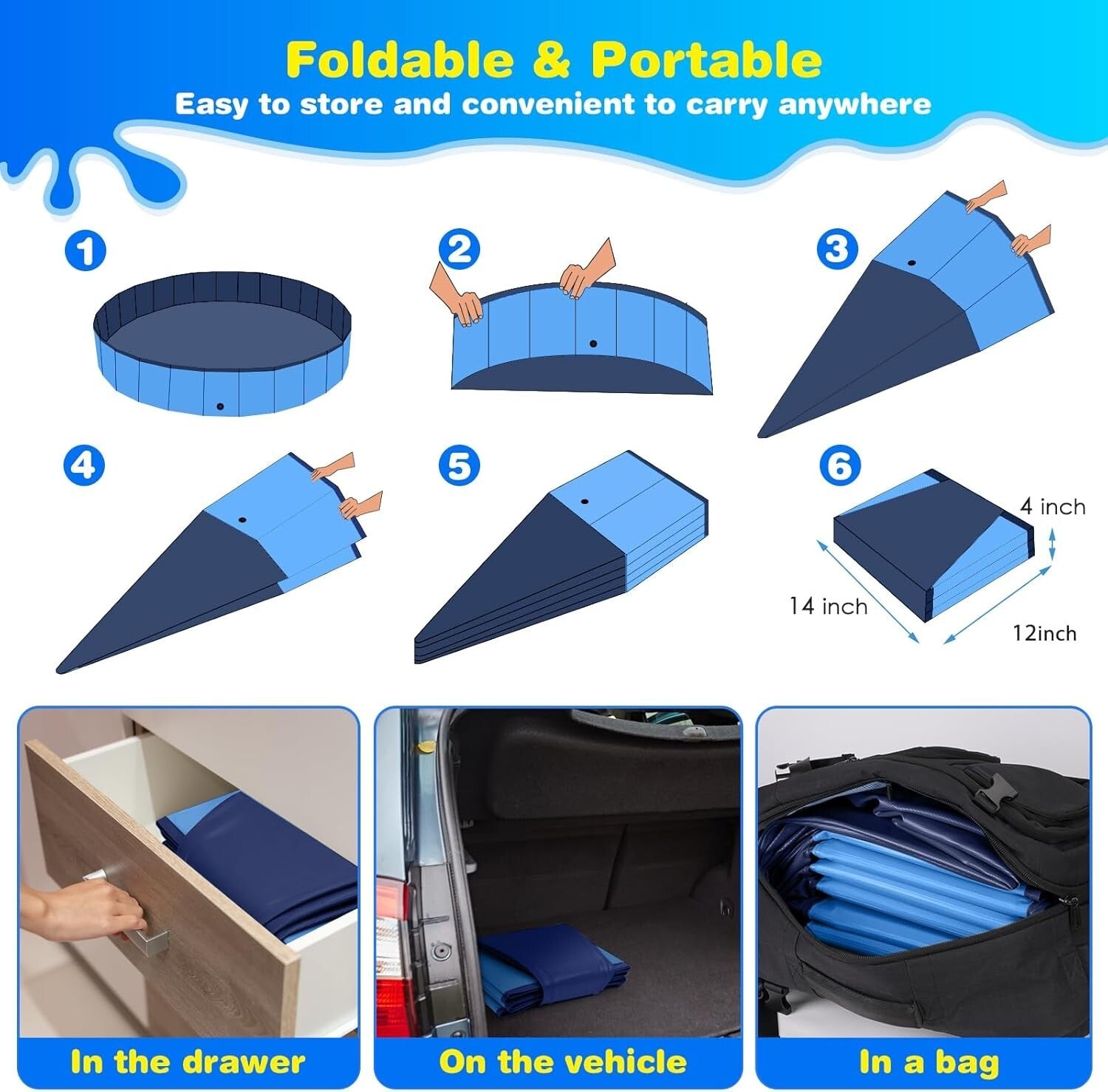 Foldable & Portable
Easy to store and convenient to carry anywhere

1

2

3

4

5

6

4 inch

14 inch

12inch

In the drawer

On the vehicle

In a bag