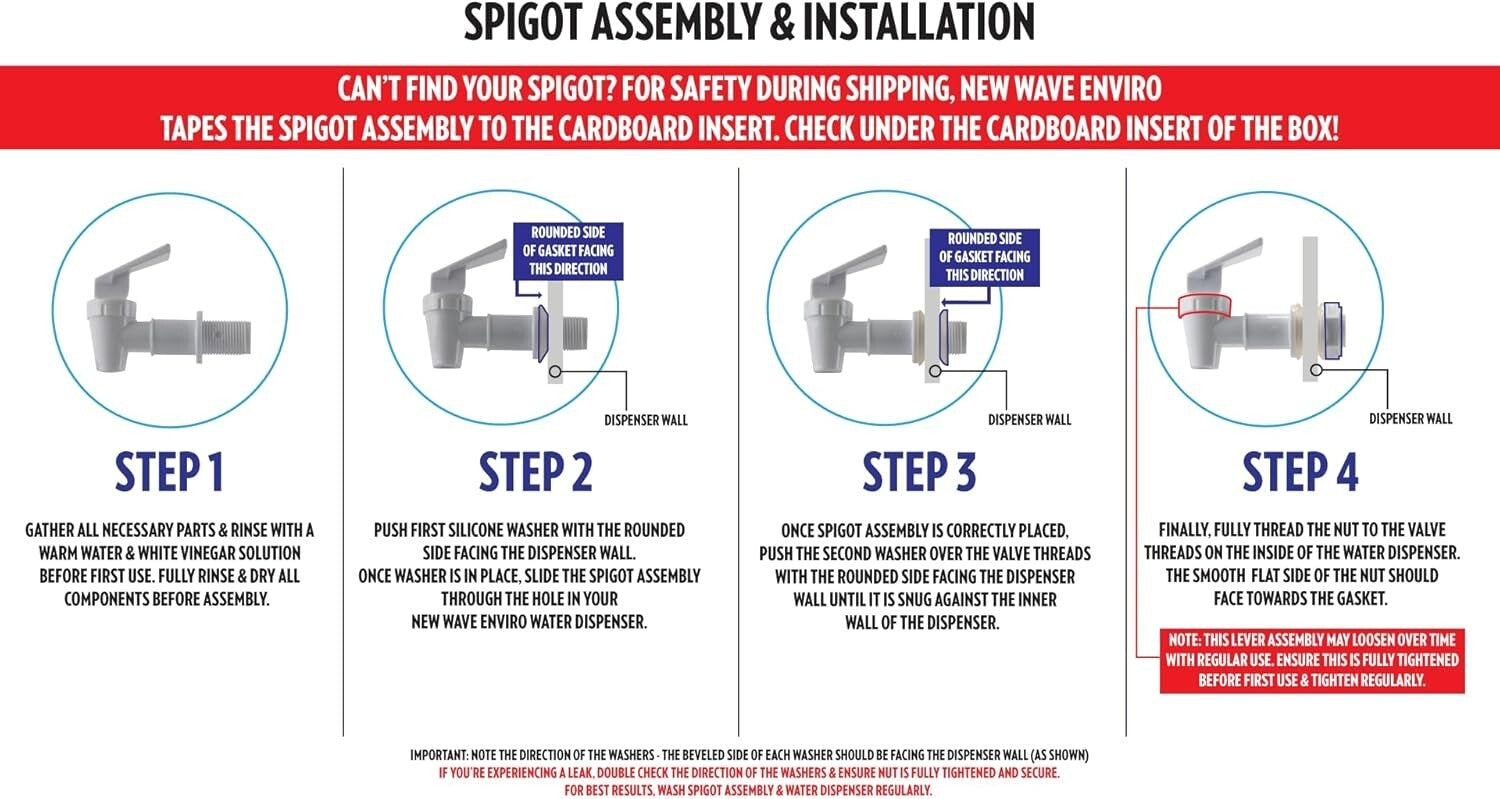 SPIGOT ASSEMBLY & INSTALLATION

CAN'T FIND YOUR SPIGOT? FOR SAFETY DURING SHIPPING, NEW WAVE ENVIRO TAPES THE SPIGOT ASSEMBLY TO THE CARDBOARD INSERT. CHECK UNDER THE CARDBOARD INSERT OF THE BOX!

STEP 1

GATHER ALL NECESSARY PARTS & RINSE WITH A WARM WATER & WHITE VINEGAR SOLUTION BEFORE FIRST USE. FULLY RINSE & DRY ALL COMPONENTS BEFORE ASSEMBLY.

ROUNDED SIDE OF GASKET FACING THIS DIRECTION

DISPENSER WALL

STEP 2

PUSH FIRST SILICONE WASHER WITH THE ROUNDED SIDE FACING THE DISPENSER WALL.
ONCE WASHER IS IN PLACE, SLIDE THE SPIGOT ASSEMBLY THROUGH THE HOLE IN YOUR NEW WAVE ENVIRO WATER DISPENSER.

ROUNDED SIDE OF GASKET FACING THIS DIRECTION

DISPENSER WALL

STEP 3

ONCE SPIGOT ASSEMBLY IS CORRECTLY PLACED, PUSH THE SECOND WASHER OVER THE VALVE THREADS WITH THE ROUNDED SIDE FACING THE DISPENSER WALL UNTIL IT IS SNUG AGAINST THE INNER WALL OF THE DISPENSER.

DISPENSER WALL

STEP 4

FINALLY, FULLY THREAD THE NUT TO THE VALVE THREADS ON THE INSIDE OF THE WATER DISPENSER. THE SMOOTH FLAT SIDE OF THE NUT SHOULD FACE TOWARDS THE GASKET.

NOTE: THIS LEVER ASSEMBLY MAY LOOSEN OVER TIME WITH REGULAR USE. ENSURE THIS IS FULLY TIGHTENED BEFORE FIRST USE & TIGHTEN REGULARLY.

IMPORTANT: NOTE THE DIRECTION OF THE WASHERS - THE BEVELED SIDE OF EACH WASHER SHOULD BE FACING THE DISPENSER WALL (AS SHOWN)
IF YOU'RE EXPERIENCING A LEAK, DOUBLE CHECK THE DIRECTION OF THE WASHERS & ENSURE NUT IS FULLY TIGHTENED AND SECURE.
FOR BEST RESULTS, WASH SPIGOT ASSEMBLY & WATER DISPENSER REGULARLY.