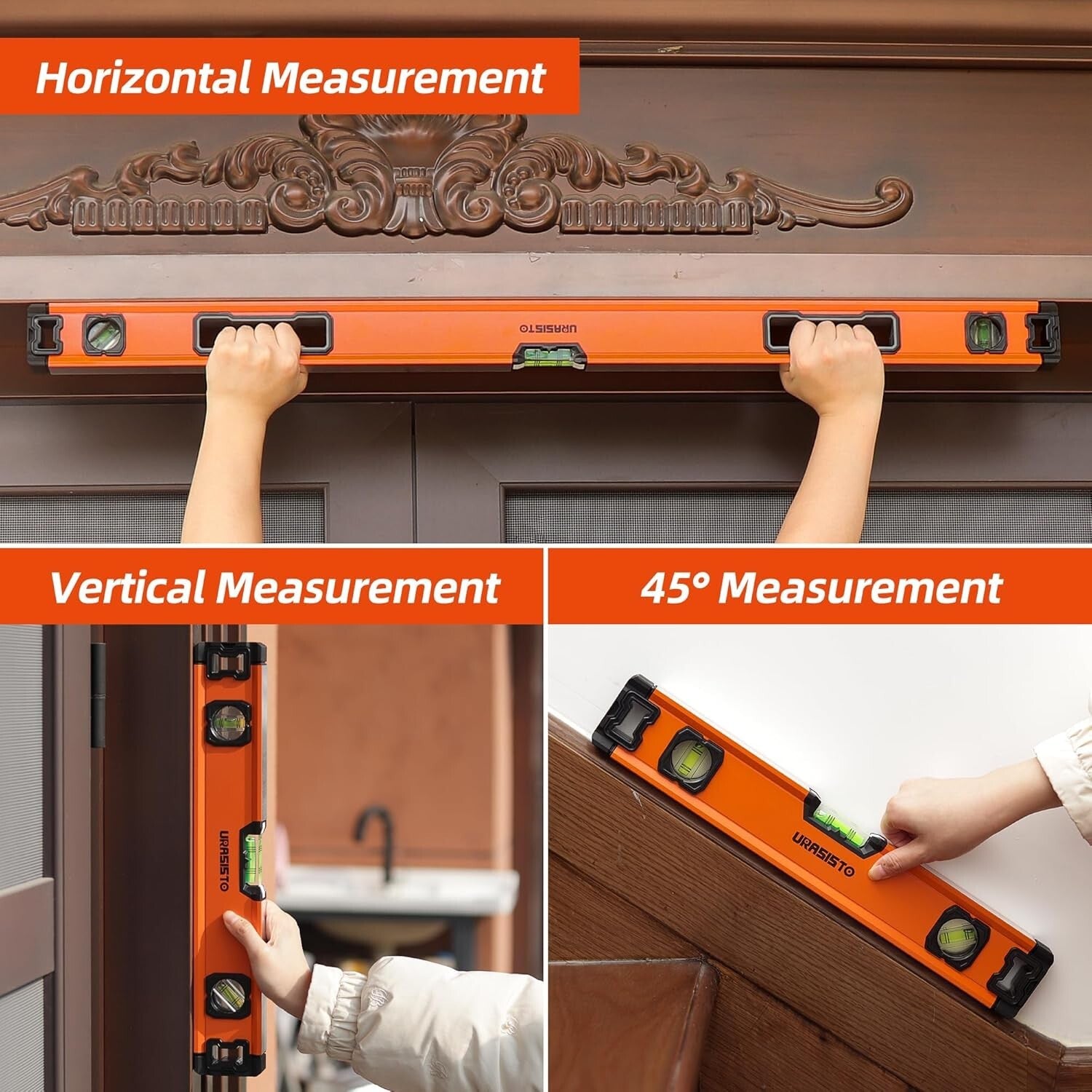 Horizontal Measurement

URASISTO

Vertical Measurement

URASISTO

45° Measurement

URASISTO