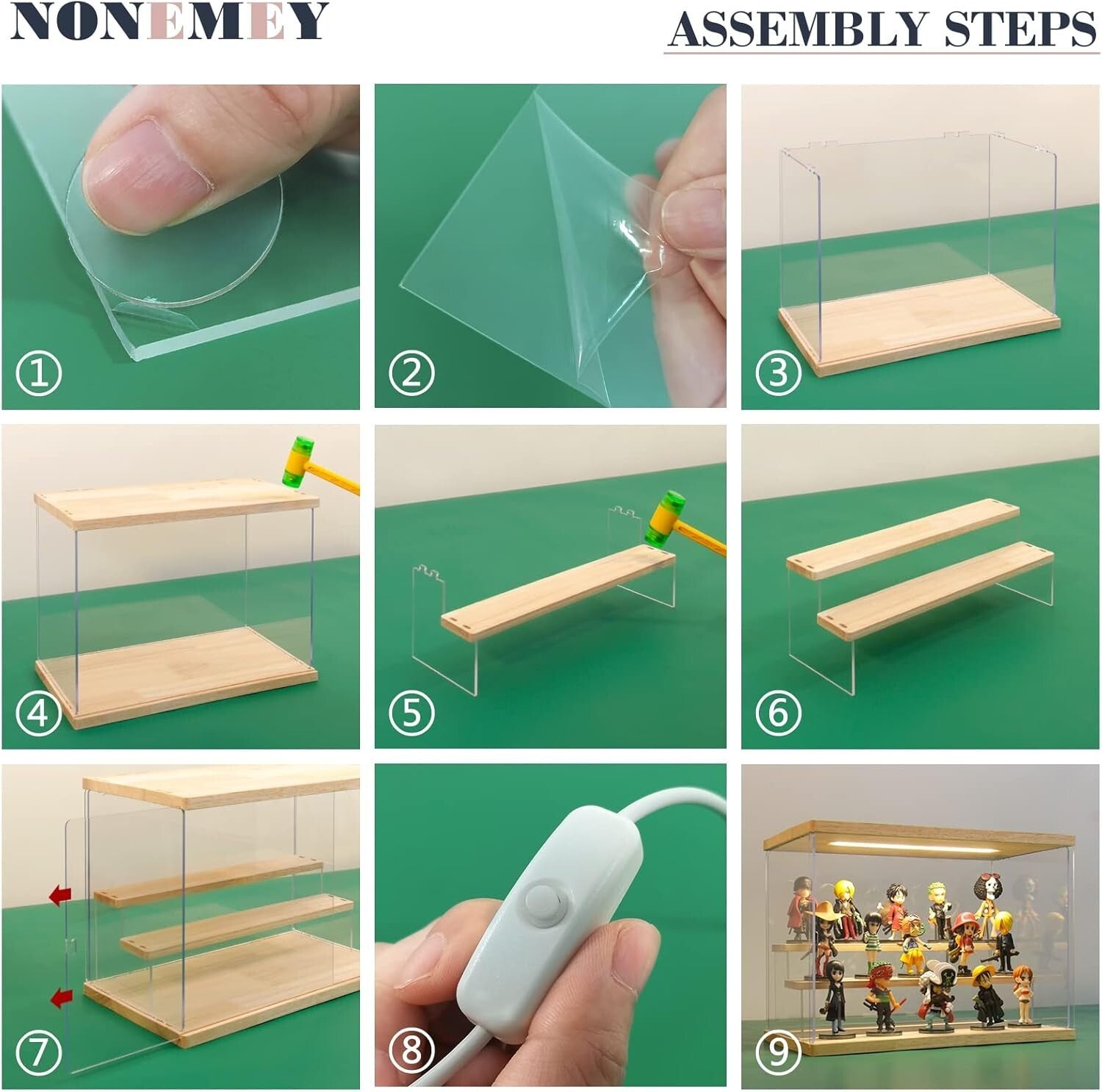 NONEMEY

ASSEMBLY STEPS

①

②

③

④

⑤

⑥

⑦

⑧

⑨