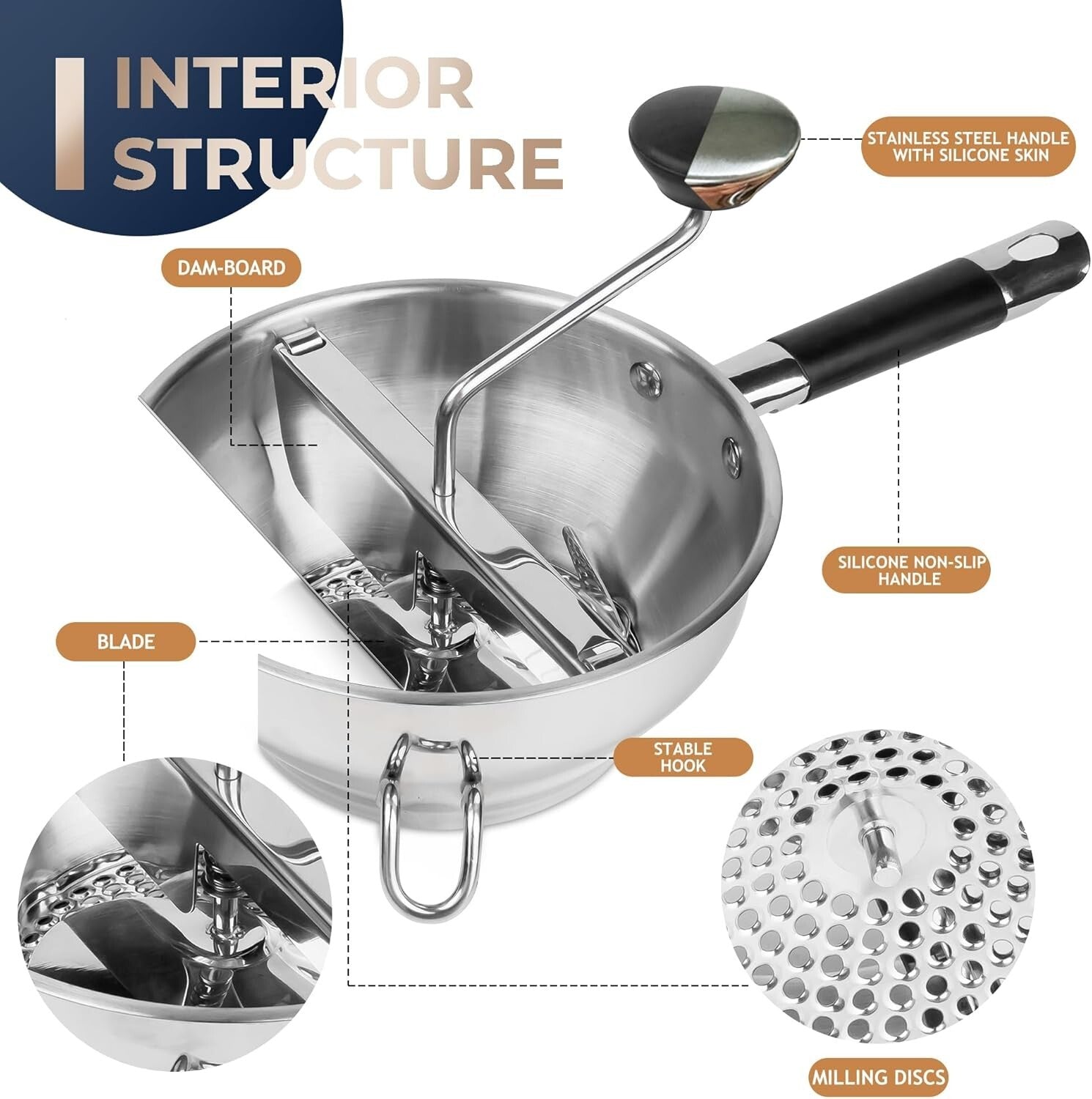 INTERIOR STRUCTURE

STAINLESS STEEL HANDLE WITH SILICONE SKIN

DAM-BOARD

SILICONE NON-SLIP HANDLE

BLADE

STABLE HOOK

MILLING DISCS