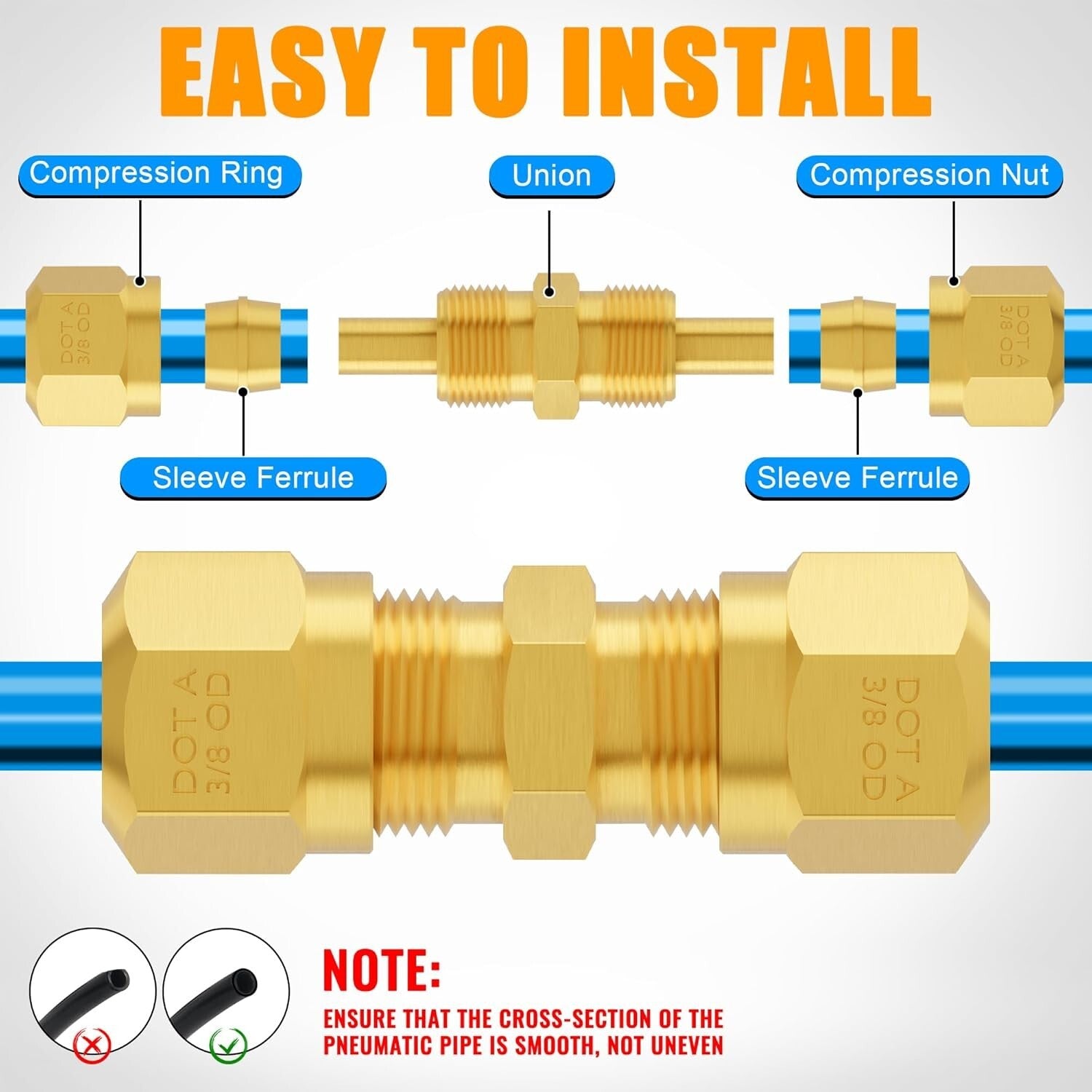 EASY TO INSTALL

Compression Ring

Union

Compression Nut

DOT A 3/8 OD

DOT A 3/8 OD

Sleeve Ferrule

Sleeve Ferrule

DOT A 3/8 OD

DOT A 3/8 OD

NOTE:

ENSURE THAT THE CROSS-SECTION OF THE PNEUMATIC PIPE IS SMOOTH, NOT UNEVEN