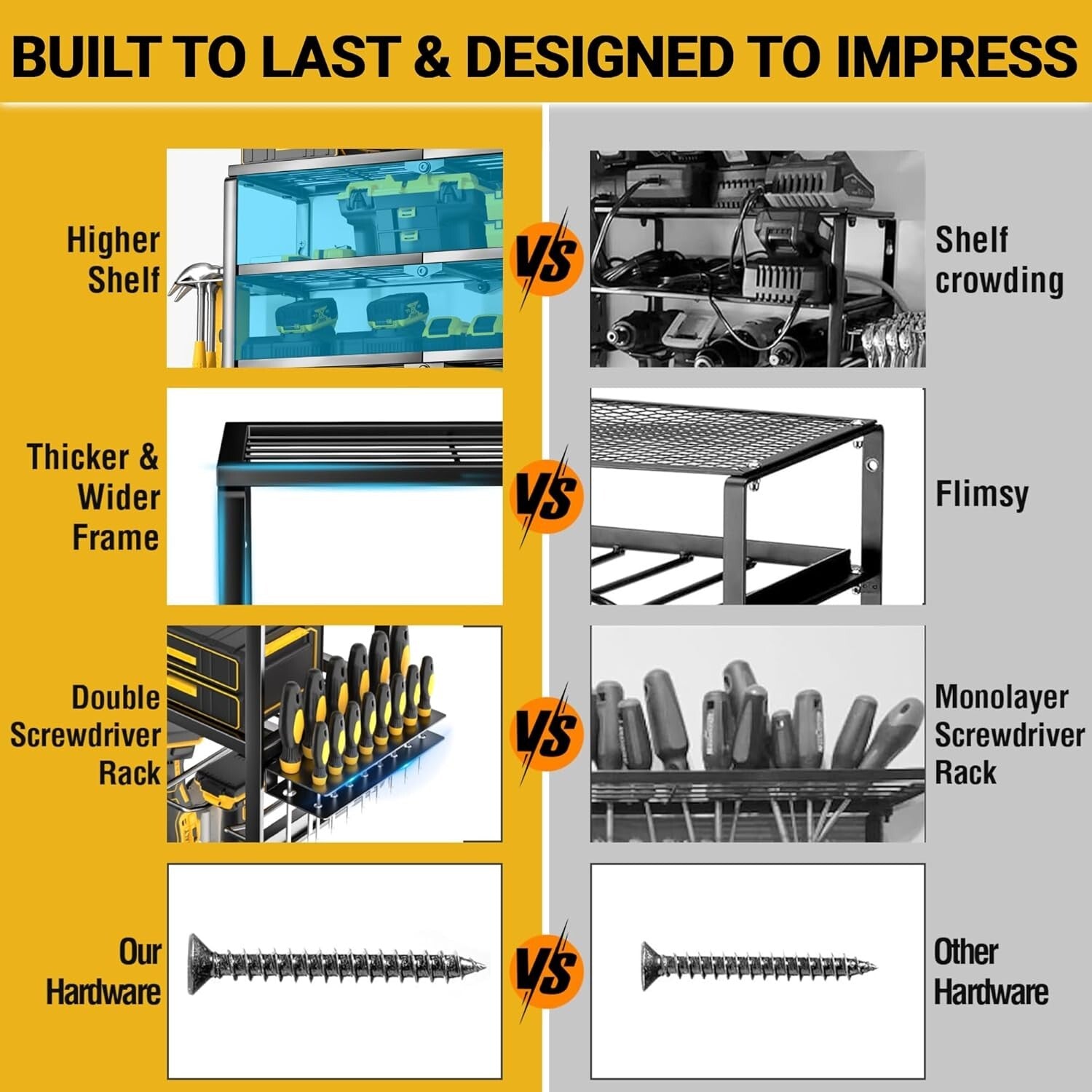 BUILT TO LAST & DESIGNED TO IMPRESS

Higher Shelf

VS

Shelf crowding

Thicker & Wider Frame

VS

Flimsy

Double Screwdriver Rack

VS

Monolayer Screwdriver Rack

Our Hardware

VS

Other Hardware