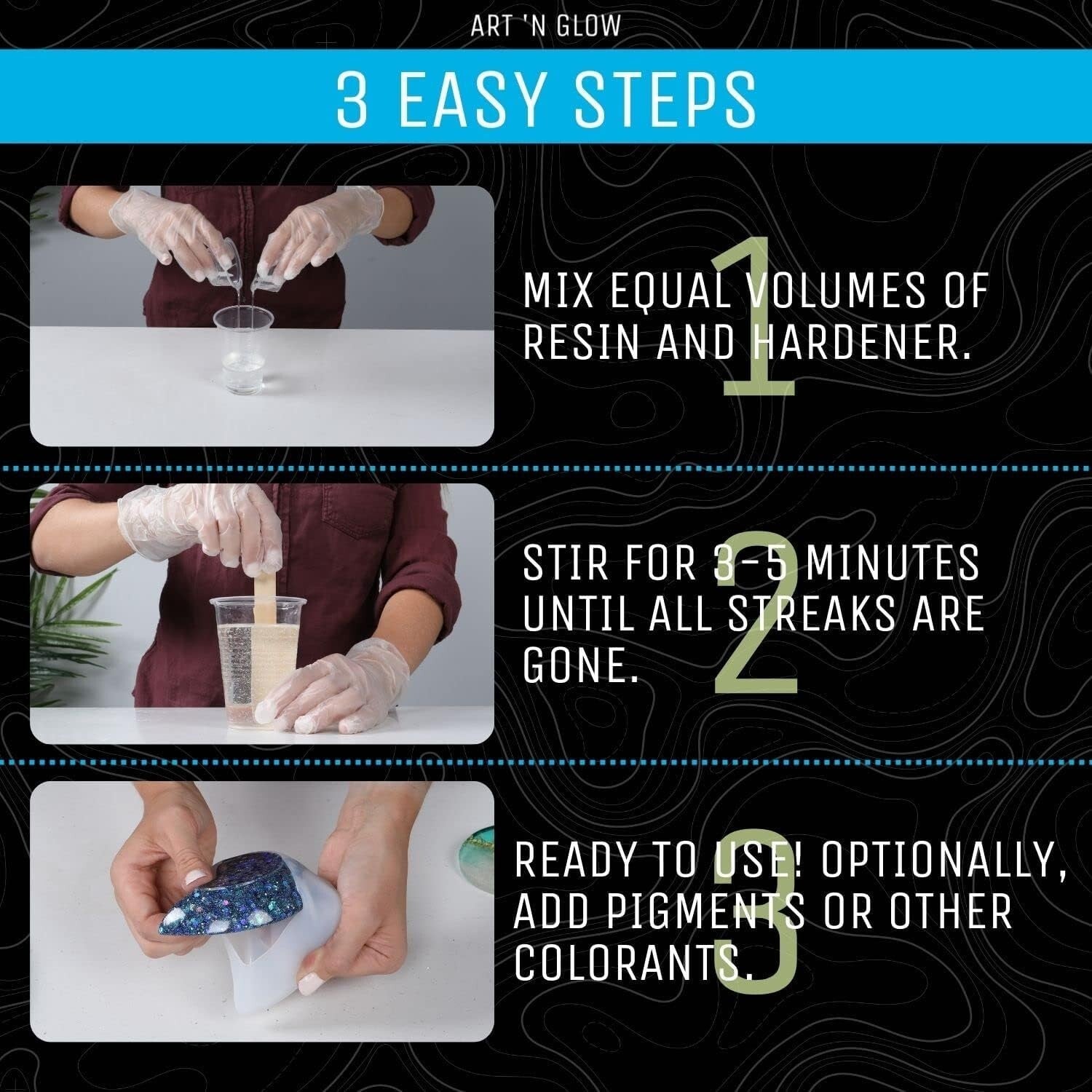 ART 'N GLOW

3 EASY STEPS

1

MIX EQUAL VOLUMES OF RESIN AND HARDENER.

2

STIR FOR 3-5 MINUTES UNTIL ALL STREAKS ARE GONE.

3

READY TO USE! OPTIONALLY, ADD PIGMENTS OR OTHER COLORANTS.