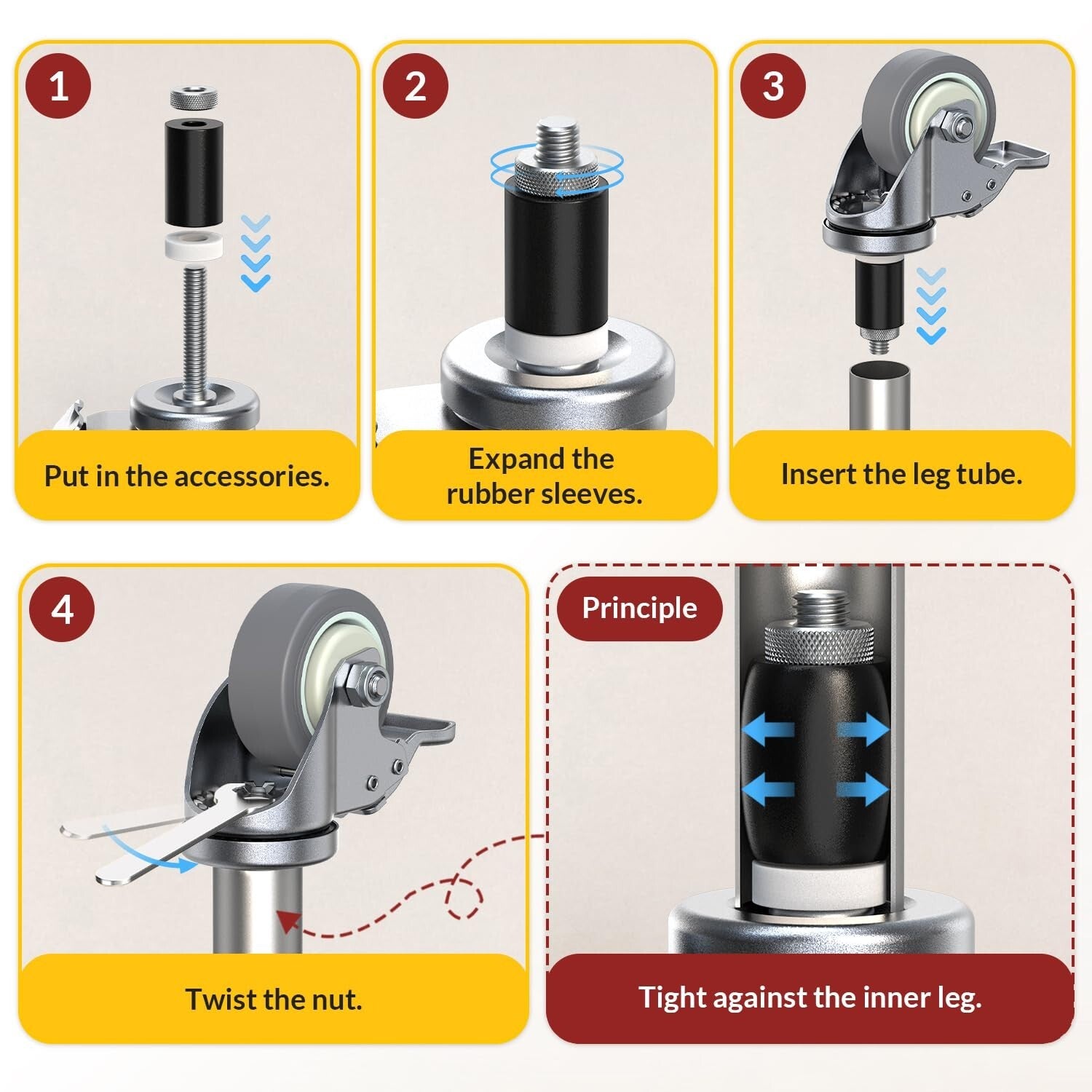 1

Put in the accessories.

2

Expand the rubber sleeves.

3

Insert the leg tube.

4

Twist the nut.

Principle

Tight against the inner leg.