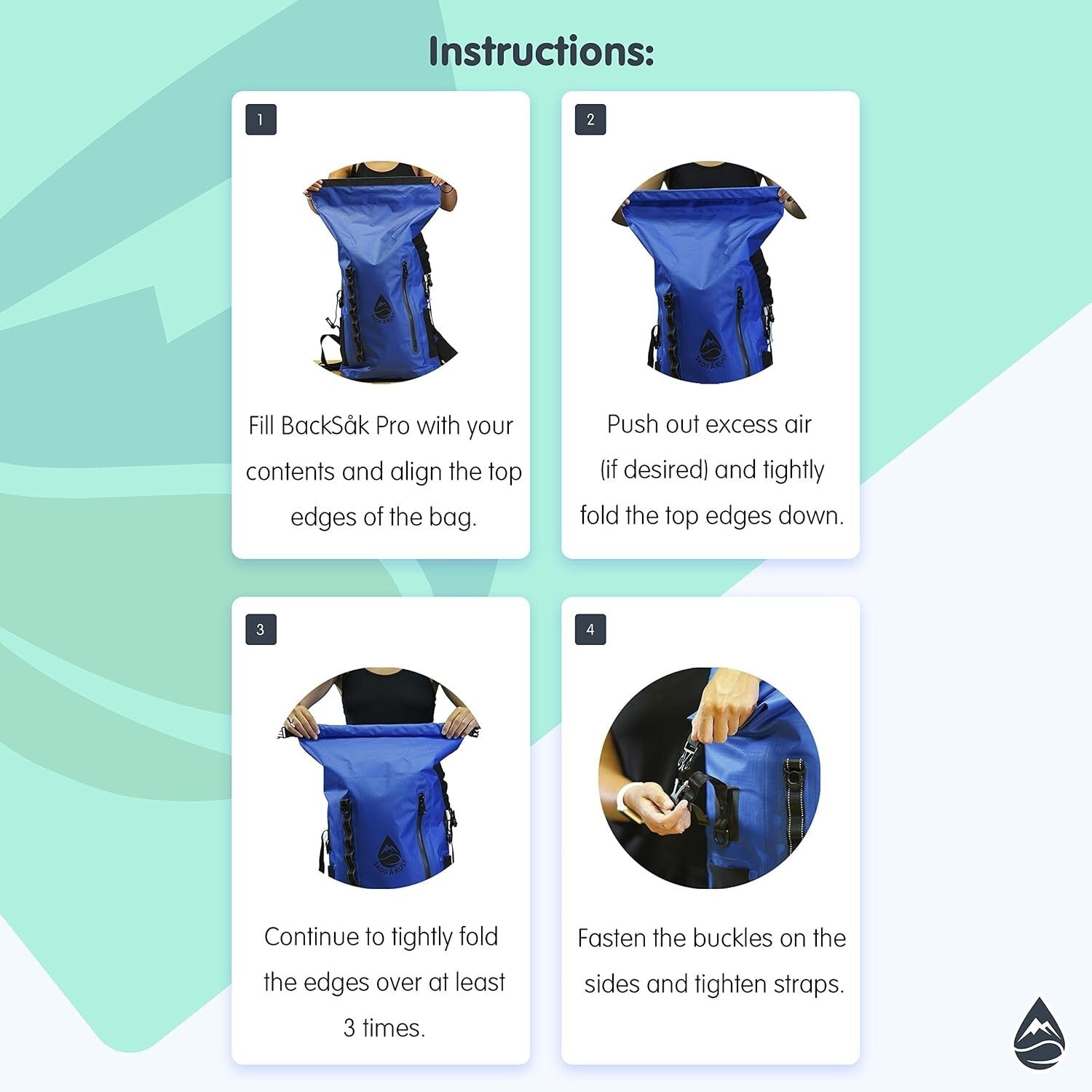 Instructions:

1

SKOG Å KUST

Fill BackSåk Pro with your contents and align the top edges of the bag.

2

SKOG Å KUST

Push out excess air (if desired) and tightly fold the top edges down.

3

SKOG Å KUST

Continue to tightly fold the edges over at least 3 times.

4

Fasten the buckles on the sides and tighten straps.