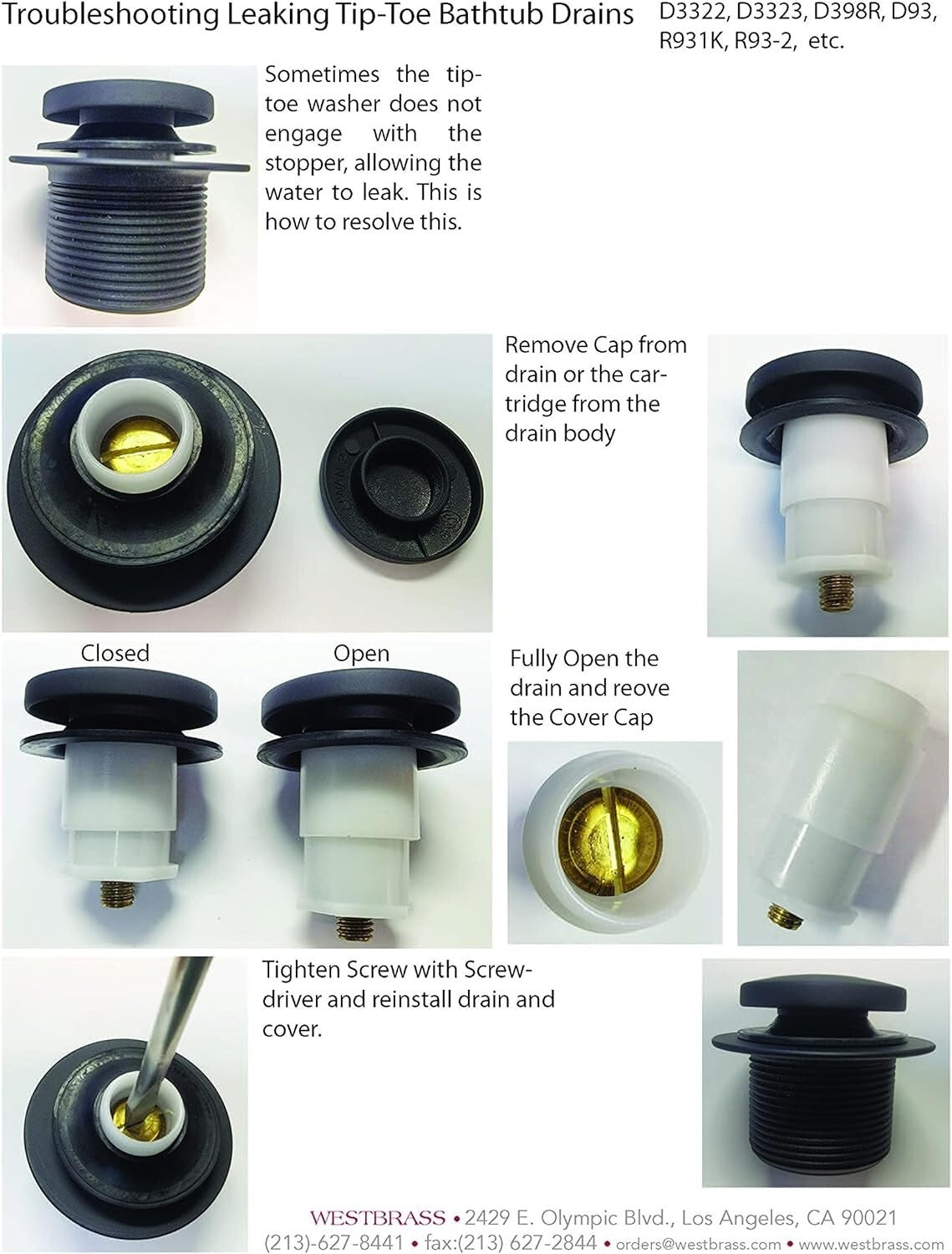 Troubleshooting Leaking Tip-Toe Bathtub Drains D3322, D3323, D398R, D93, R931K, R93-2, etc.

Sometimes the tip-toe washer does not engage with the stopper, allowing the water to leak. This is how to resolve this.

Remove Cap from drain or the cartridge from the drain body

Closed

Open

Fully Open the drain and reove the Cover Cap

Tighten Screw with Screwdriver and reinstall drain and cover.

WESTBRASS • 2429 E. Olympic Blvd., Los Angeles, CA 90021
(213)-627-8441 • fax:(213) 627-2844 • orders@westbrass.com • www.westbrass.com