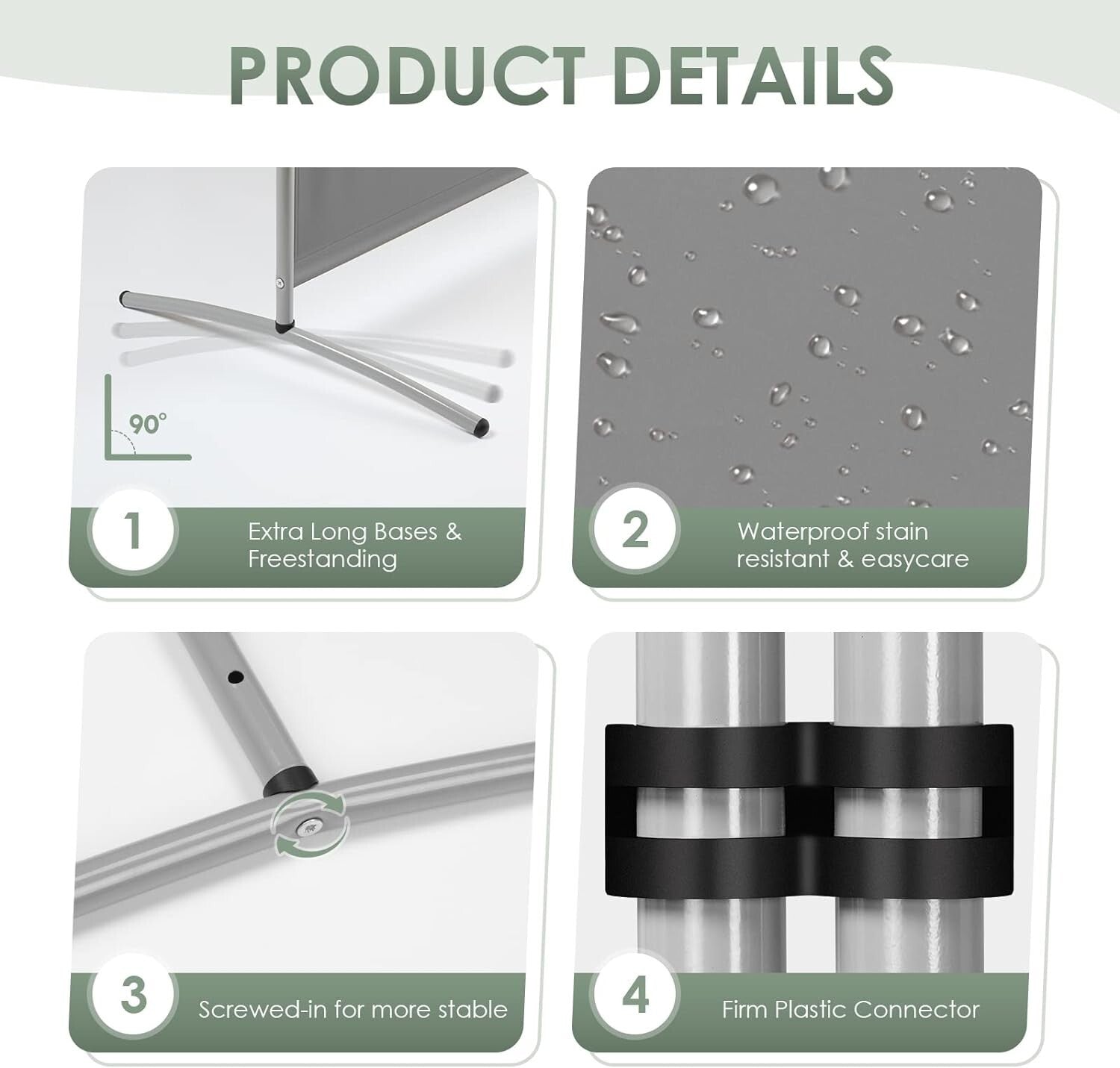 PRODUCT DETAILS

90°

1 Extra Long Bases & Freestanding

2 Waterproof stain resistant & easycare

3 Screwed-in for more stable

4 Firm Plastic Connector