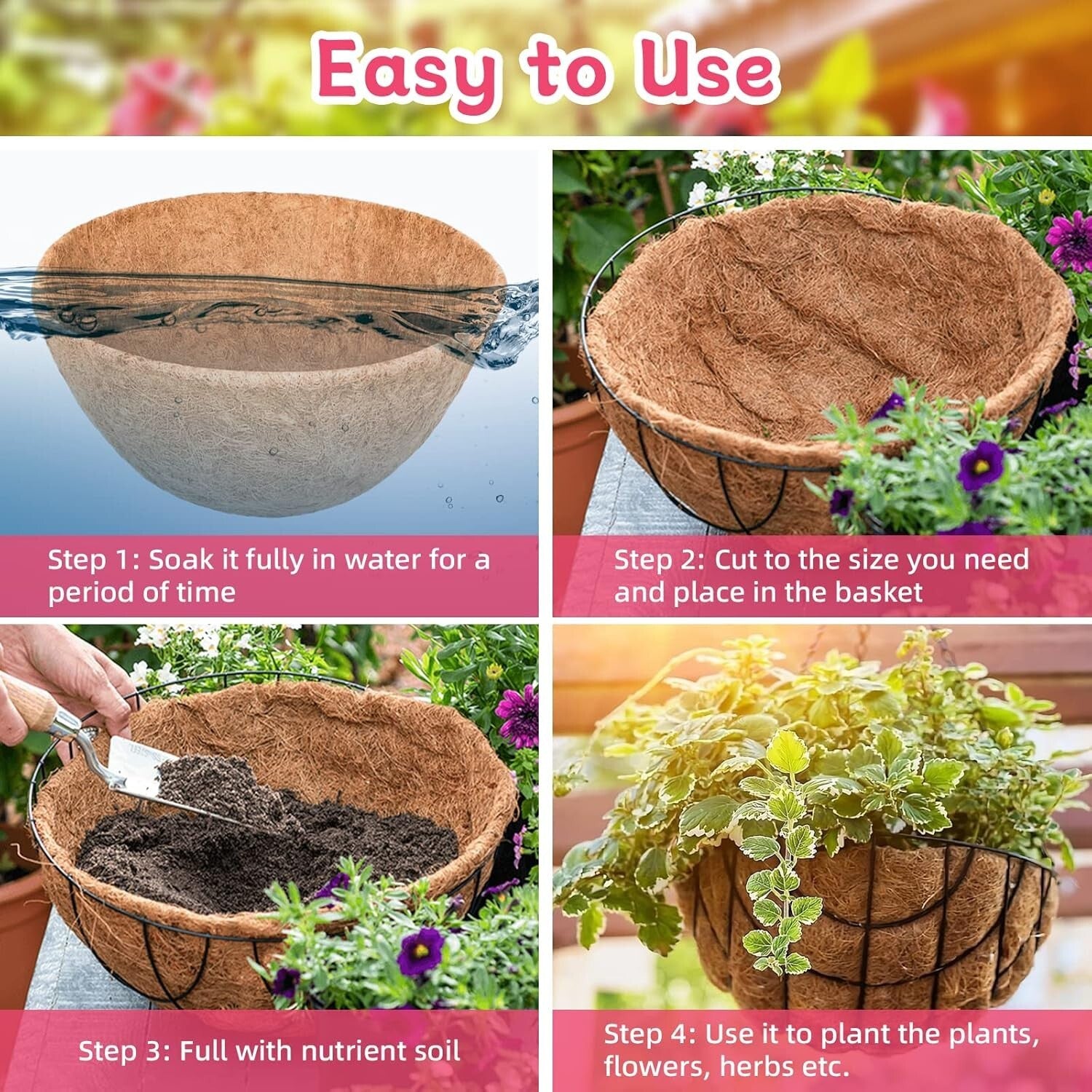 Easy to Use

Step 1: Soak it fully in water for a period of time

Step 2: Cut to the size you need and place in the basket

Step 3: Full with nutrient soil

Step 4: Use it to plant the plants, flowers, herbs etc.