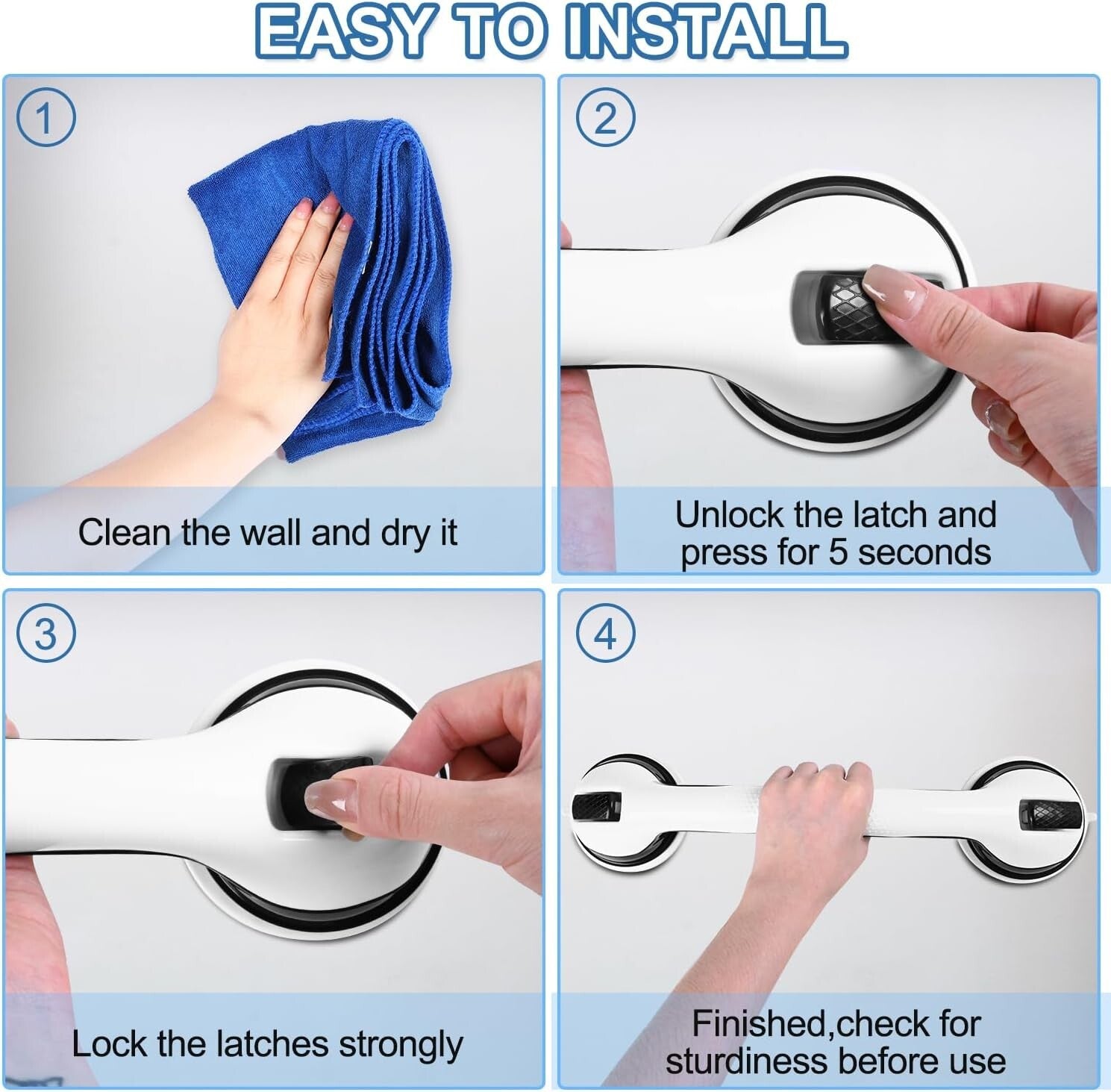 EASY TO INSTALL

1

Clean the wall and dry it

2

Unlock the latch and press for 5 seconds

3

Lock the latches strongly

4

Finished,check for sturdiness before use