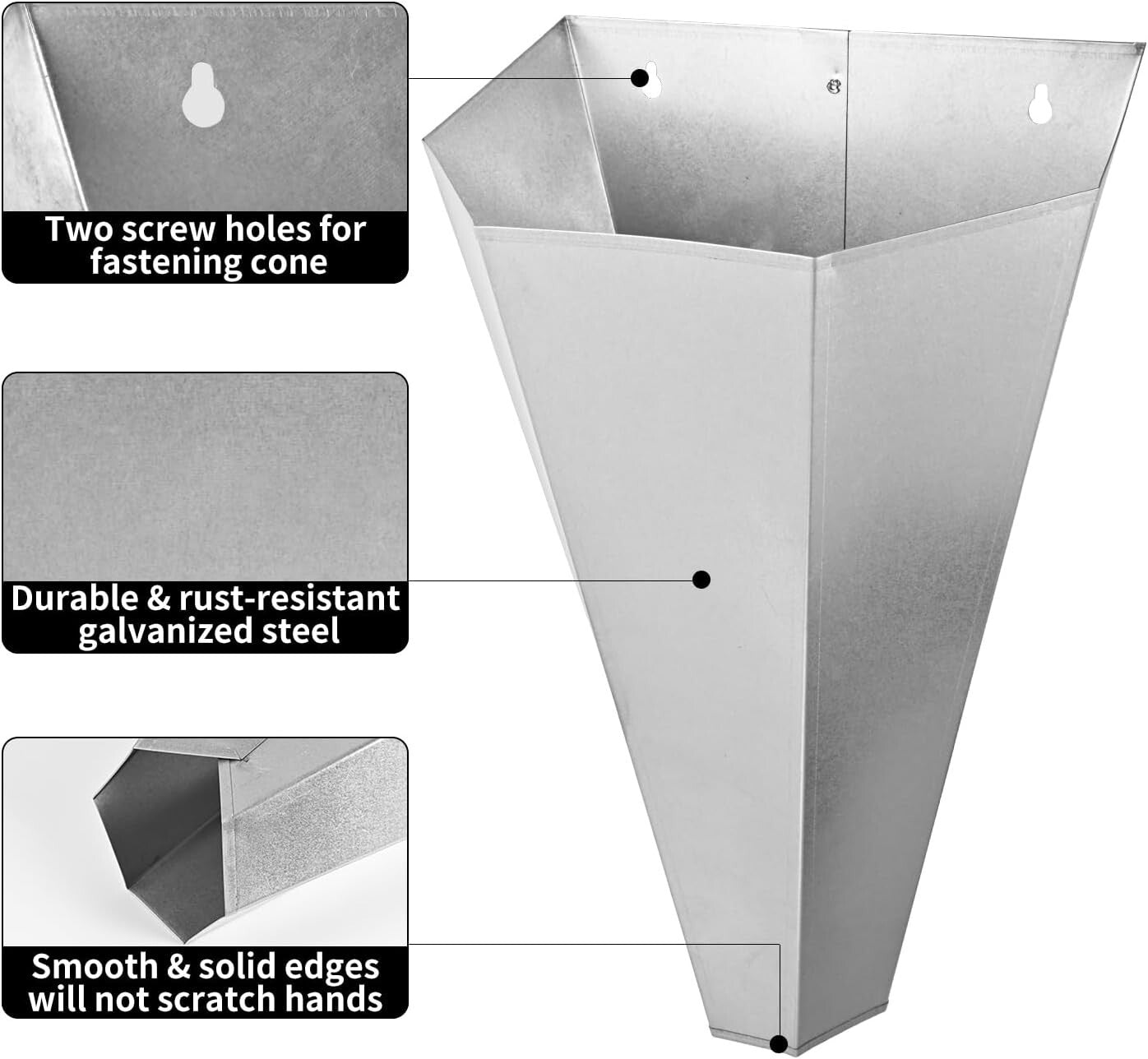 Two screw holes for fastening cone

Durable & rust-resistant galvanized steel

Smooth & solid edges will not scratch hands