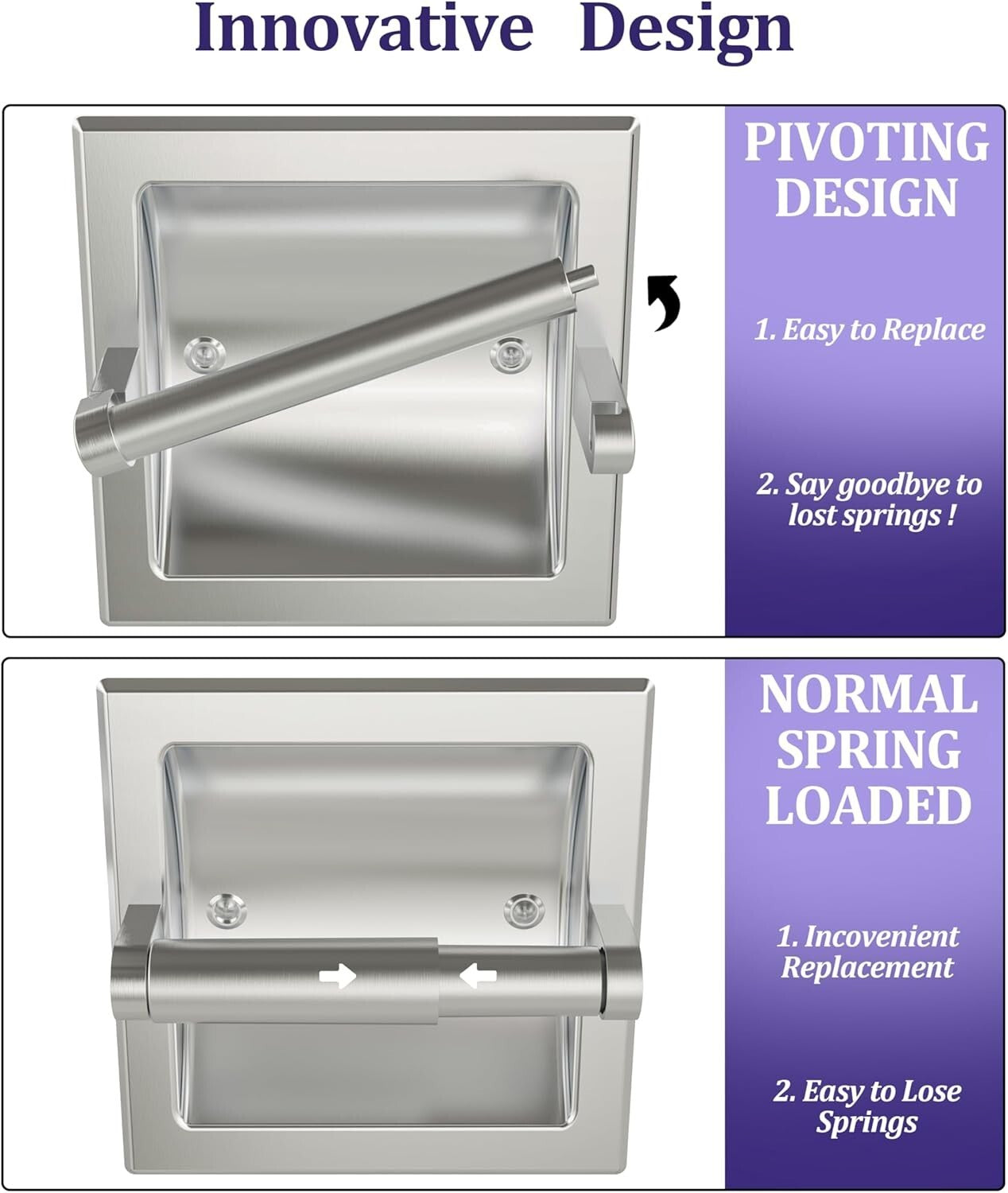 Innovative Design

PIVOTING DESIGN

1. Easy to Replace

2. Say goodbye to lost springs !

NORMAL SPRING LOADED

1. Incovenient Replacement

2. Easy to Lose Springs