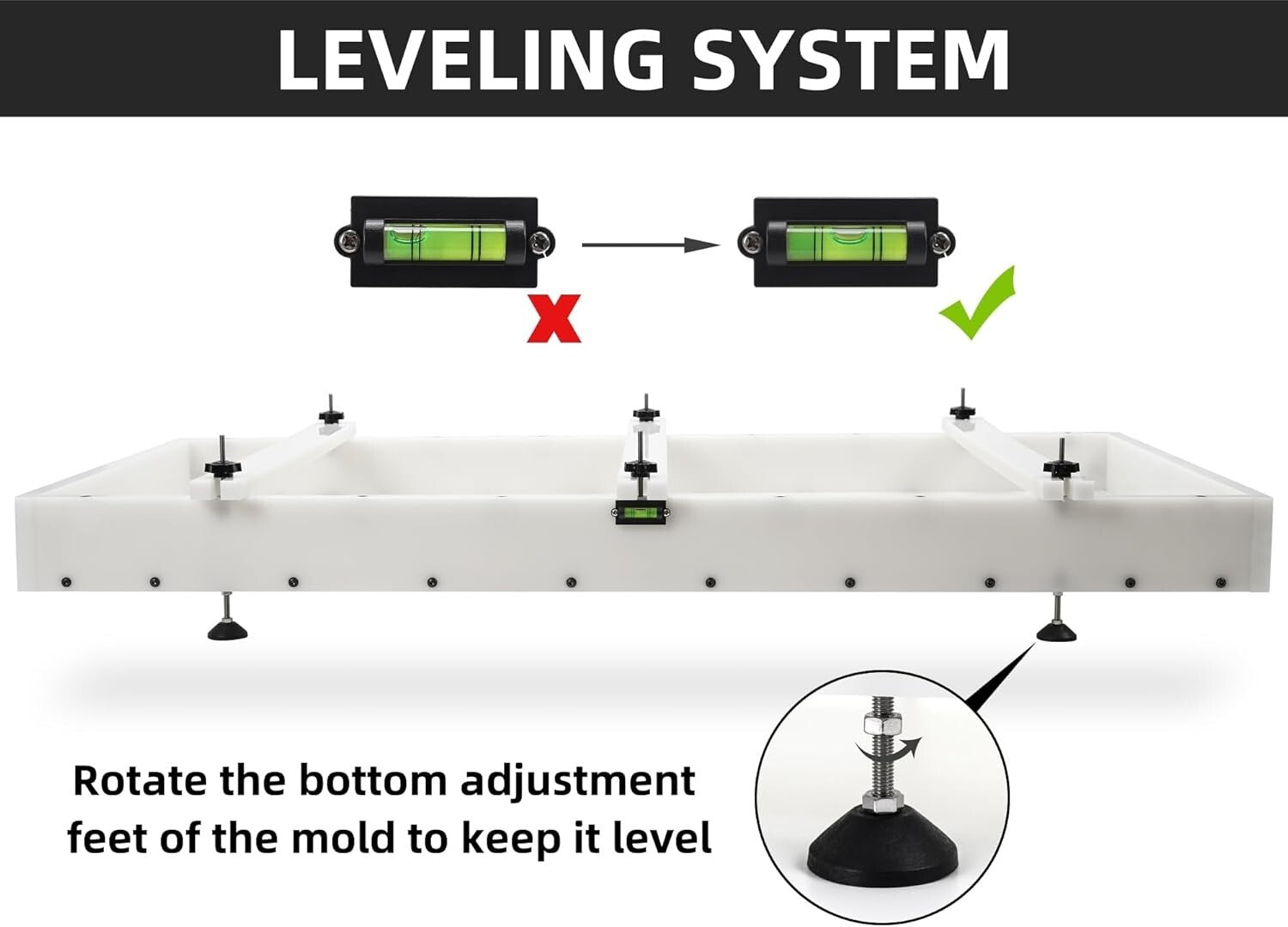 LEVELING SYSTEM

Rotate the bottom adjustment feet of the mold to keep it level