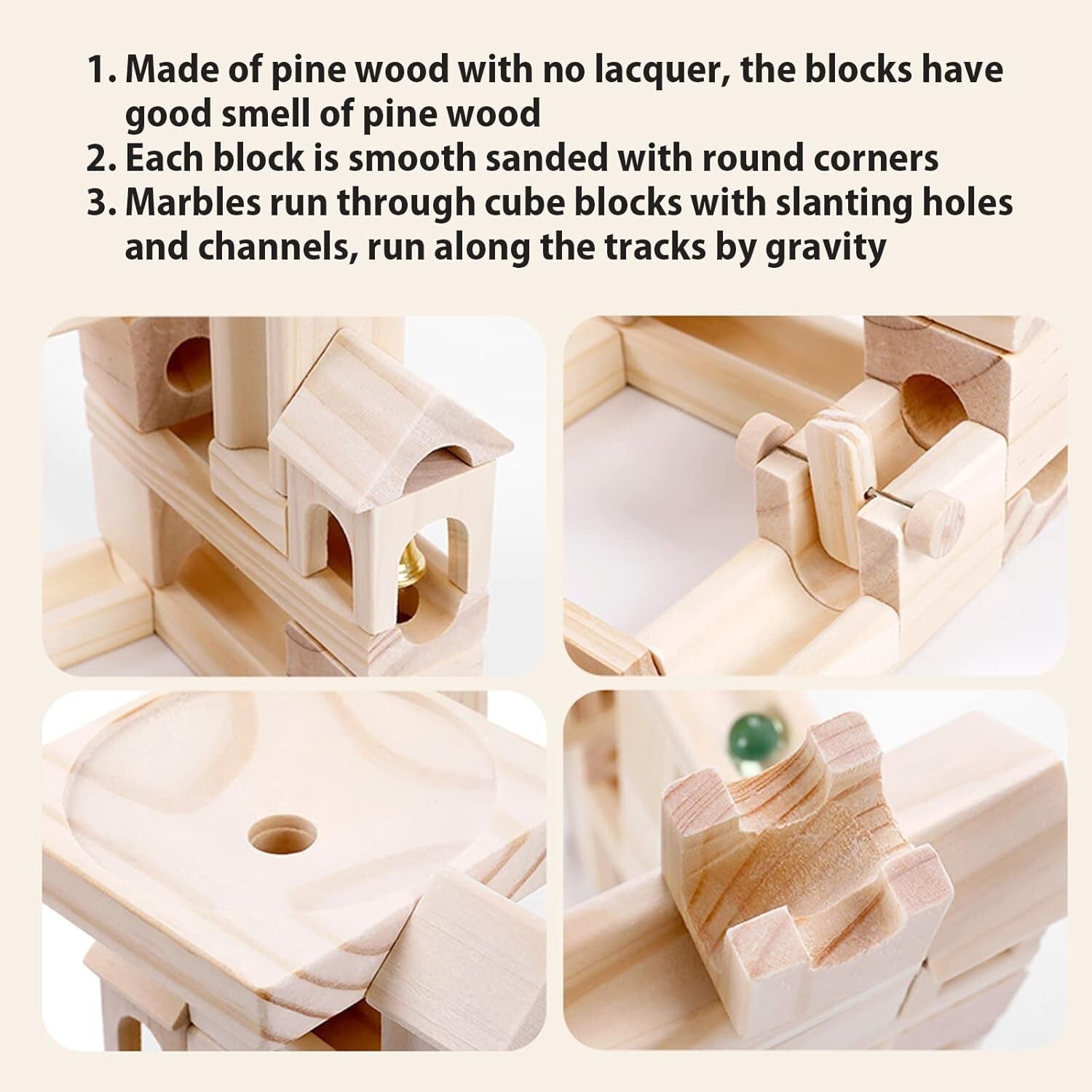 1. Made of pine wood with no lacquer, the blocks have good smell of pine wood
2. Each block is smooth sanded with round corners
3. Marbles run through cube blocks with slanting holes and channels, run along the tracks by gravity