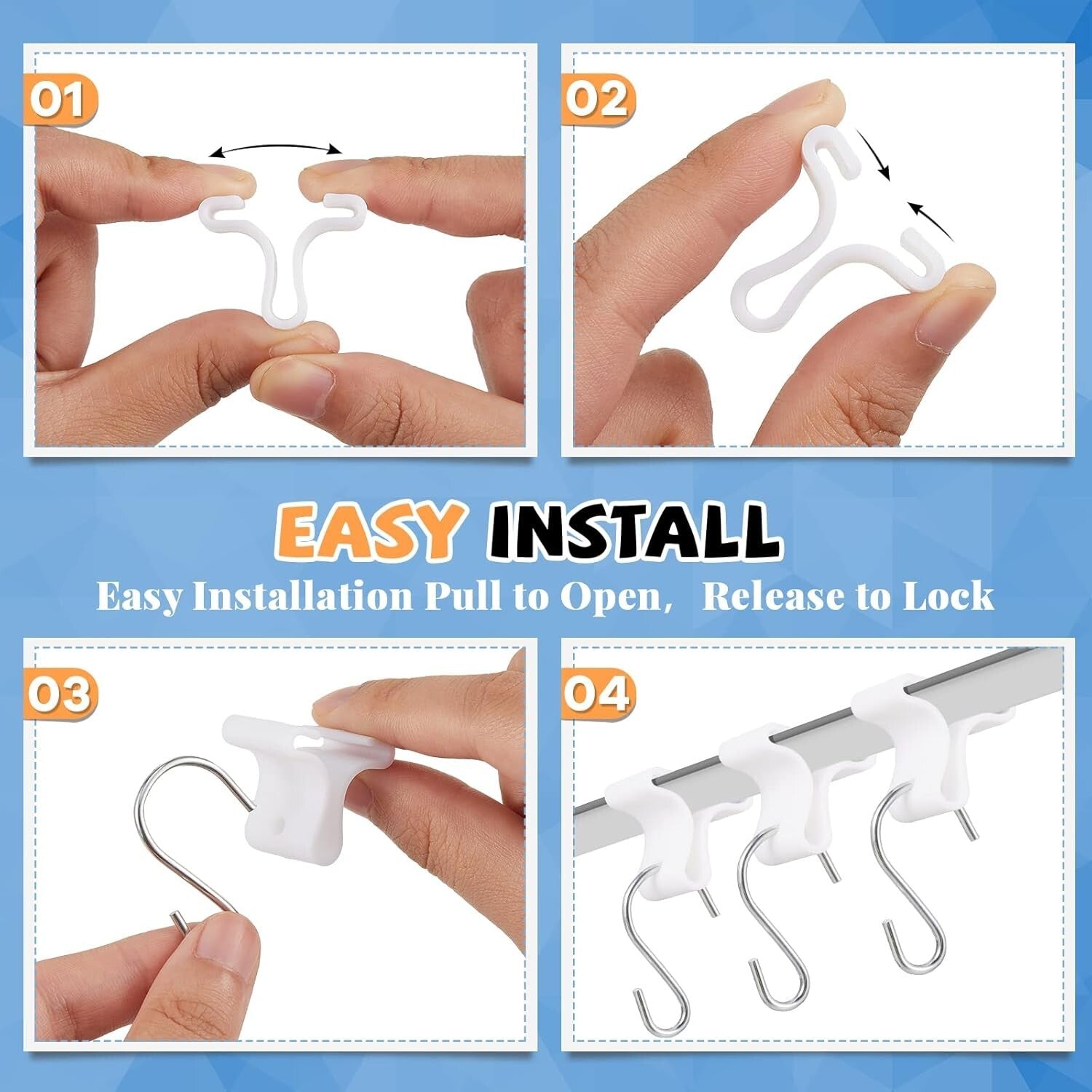 01

02

EASY INSTALL

Easy Installation Pull to Open, Release to Lock

03

04