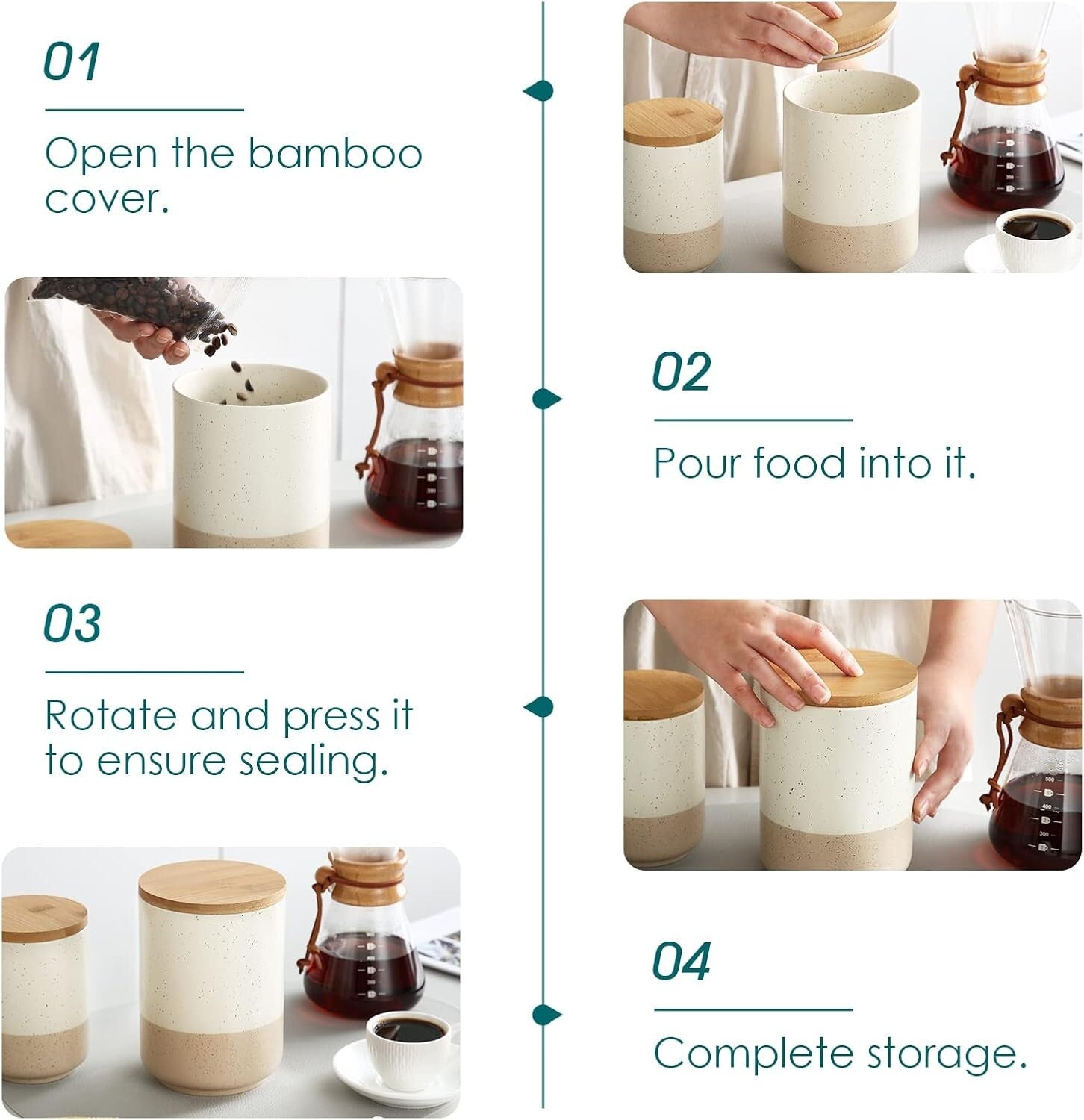 01

Open the bamboo cover.

02

Pour food into it.

03

Rotate and press it to ensure sealing.

04

Complete storage.