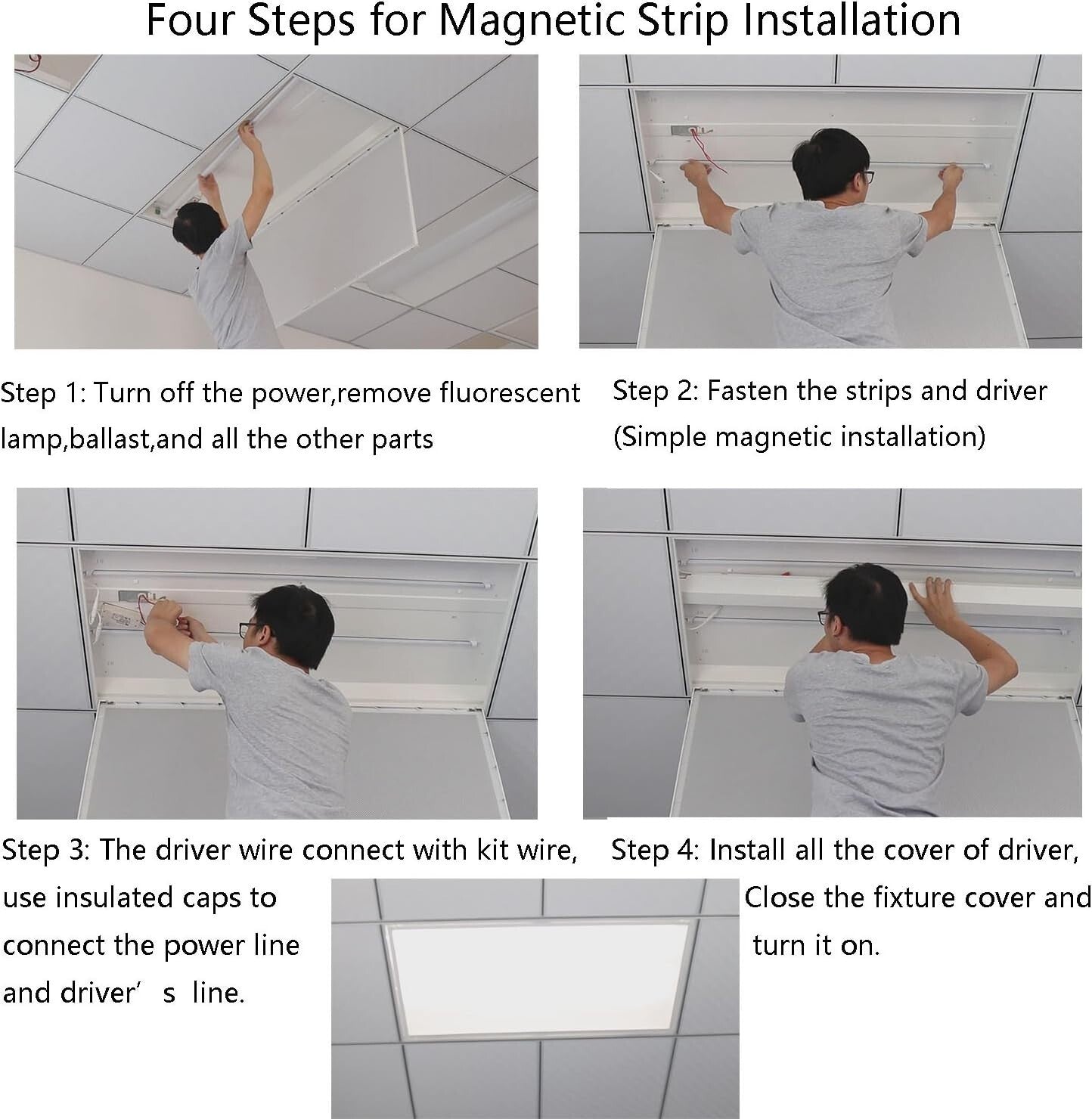 Four Steps for Magnetic Strip Installation

Step 1: Turn off the power,remove fluorescent lamp,ballast,and all the other parts

Step 2: Fasten the strips and driver (Simple magnetic installation)

Step 3: The driver wire connect with kit wire, use insulated caps to connect the power line and driver' s line.

Step 4: Install all the cover of driver, Close the fixture cover and turn it on.