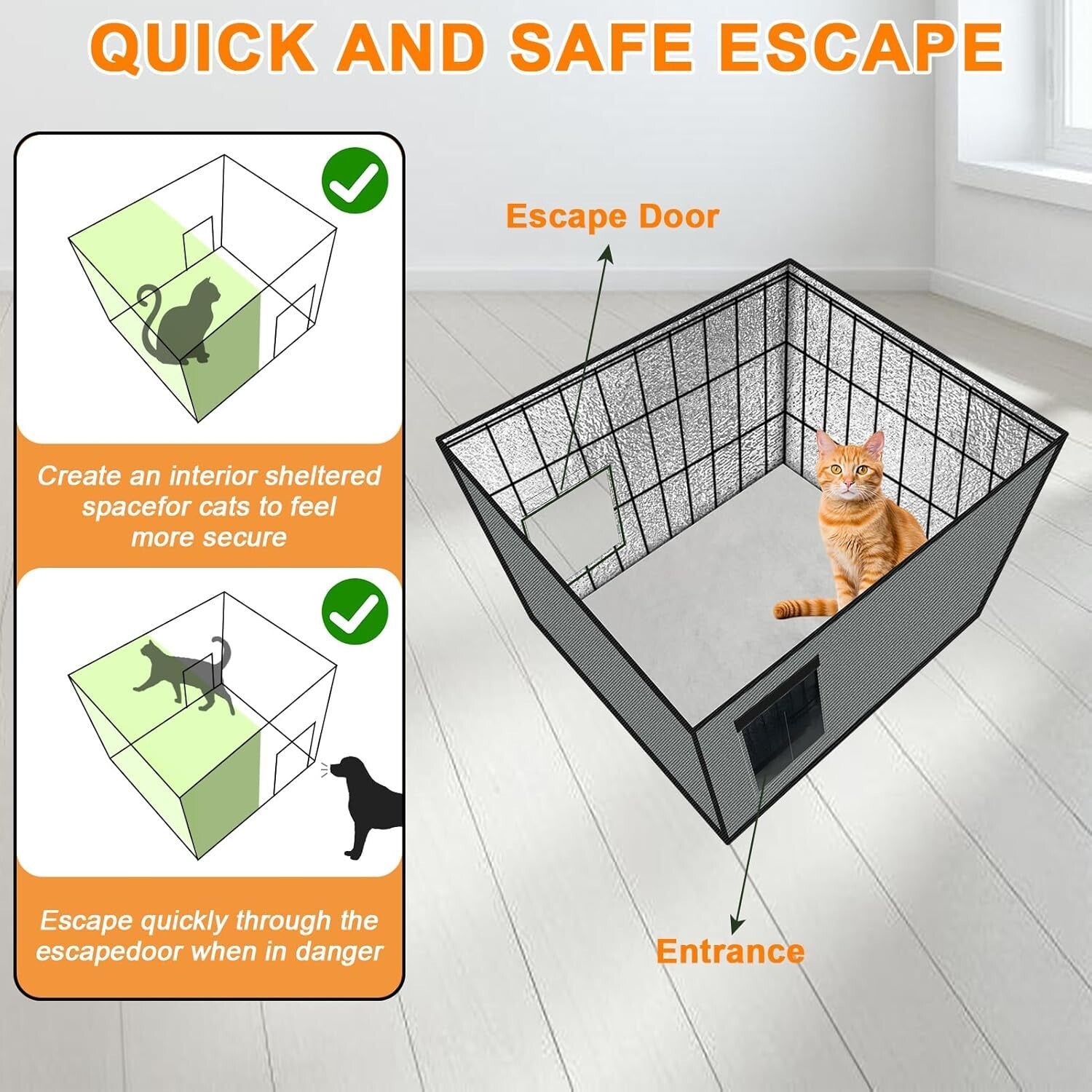 QUICK AND SAFE ESCAPE

Create an interior sheltered spacefor cats to feel more secure

Escape quickly through the escapedoor when in danger

Escape Door

Entrance