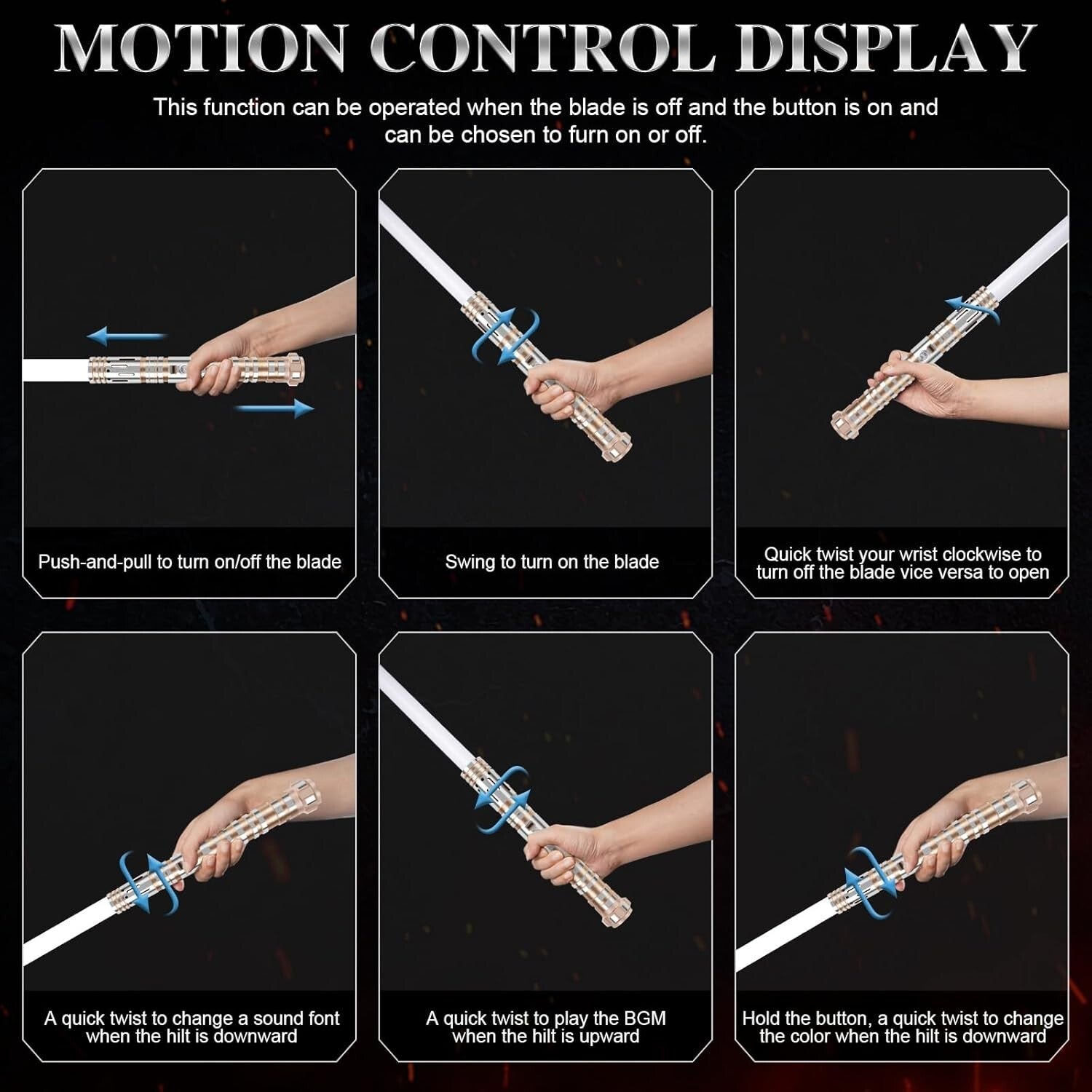 MOTION CONTROL DISPLAY

This function can be operated when the blade is off and the button is on and can be chosen to furn on or off.

Push-and-pull to turn on/off the blade

Swing to turn on the blade

Quick twist your wrist clockwise to turn off the blade vice versa to open

A quick twist to change a sound font when the hilt is downward

A quick twist to play the BGM when the hilt is upward

Hold the button, a quick twist to change the color when the hilt is downward