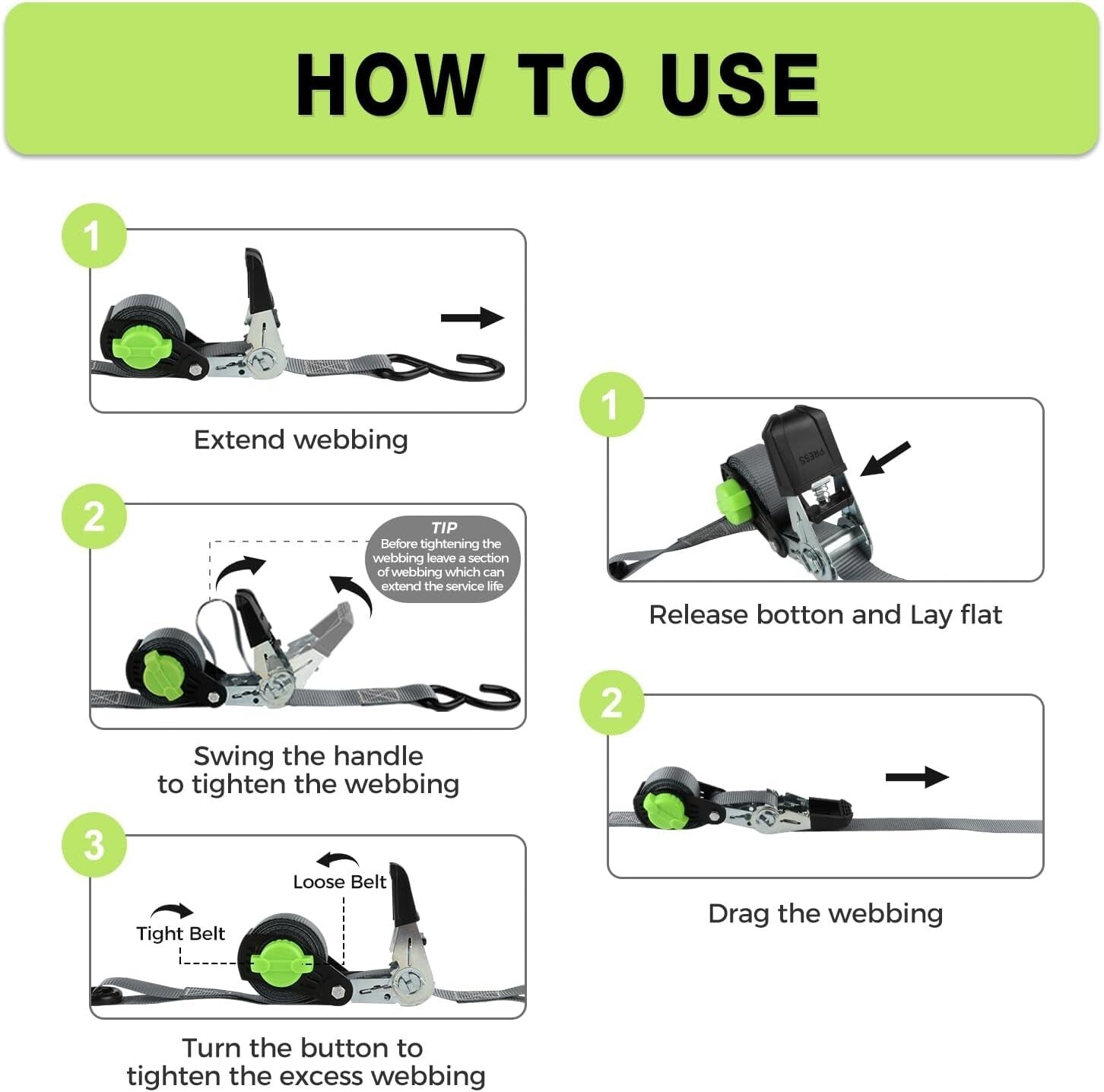 HOW TO USE

1

Extend webbing

2

TIP
Before tightening the webbing leave a section of webbing which can extend the service life

Swing the handle to tighten the webbing

3

Loose Belt

Tight Belt

Turn the button to tighten the excess webbing

1

PRESS

Release botton and Lay flat

2

Drag the webbing