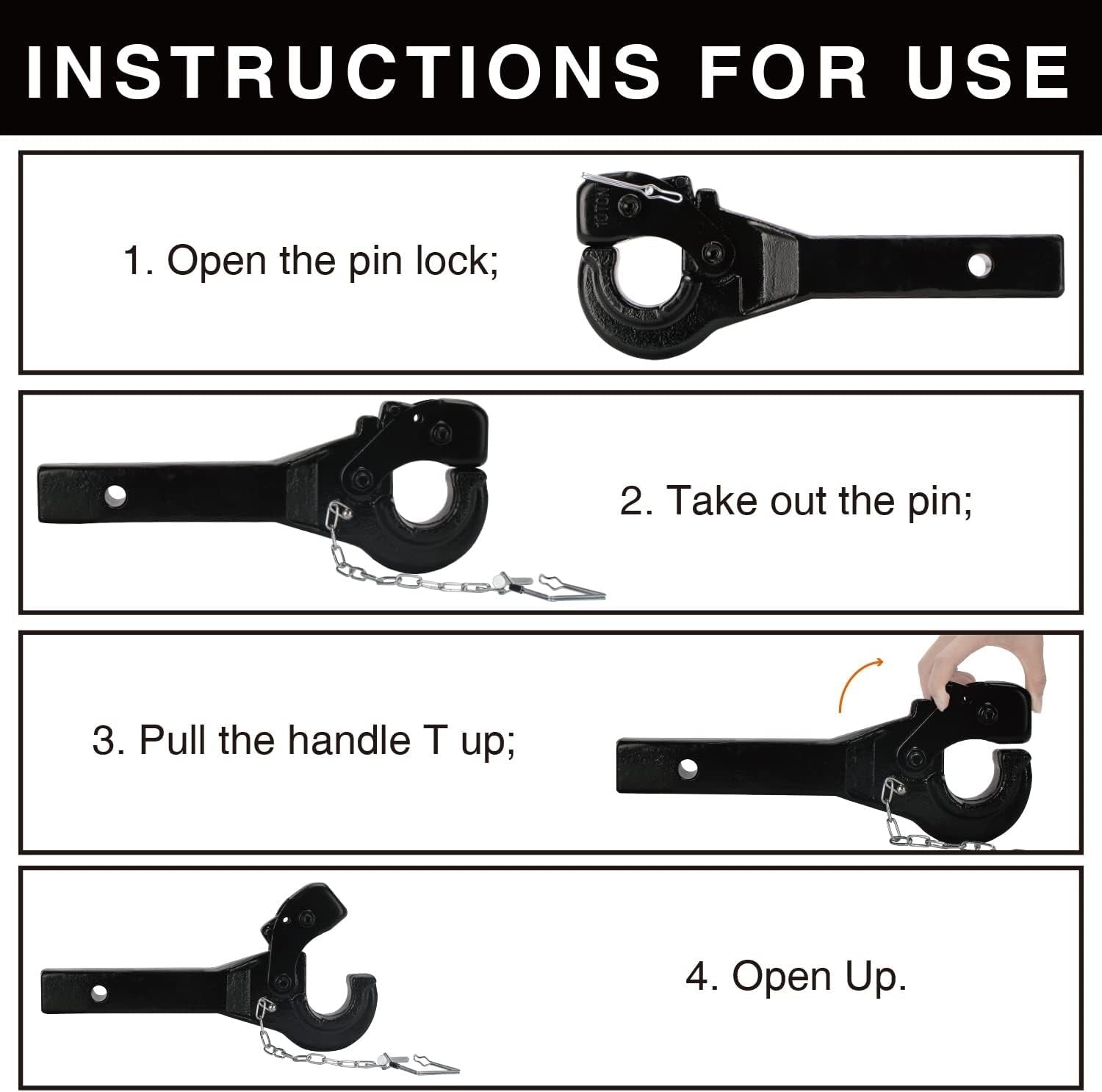 INSTRUCTIONS FOR USE

1. Open the pin lock;

10TON

2. Take out the pin;

3. Pull the handle T up;

4. Open Up.