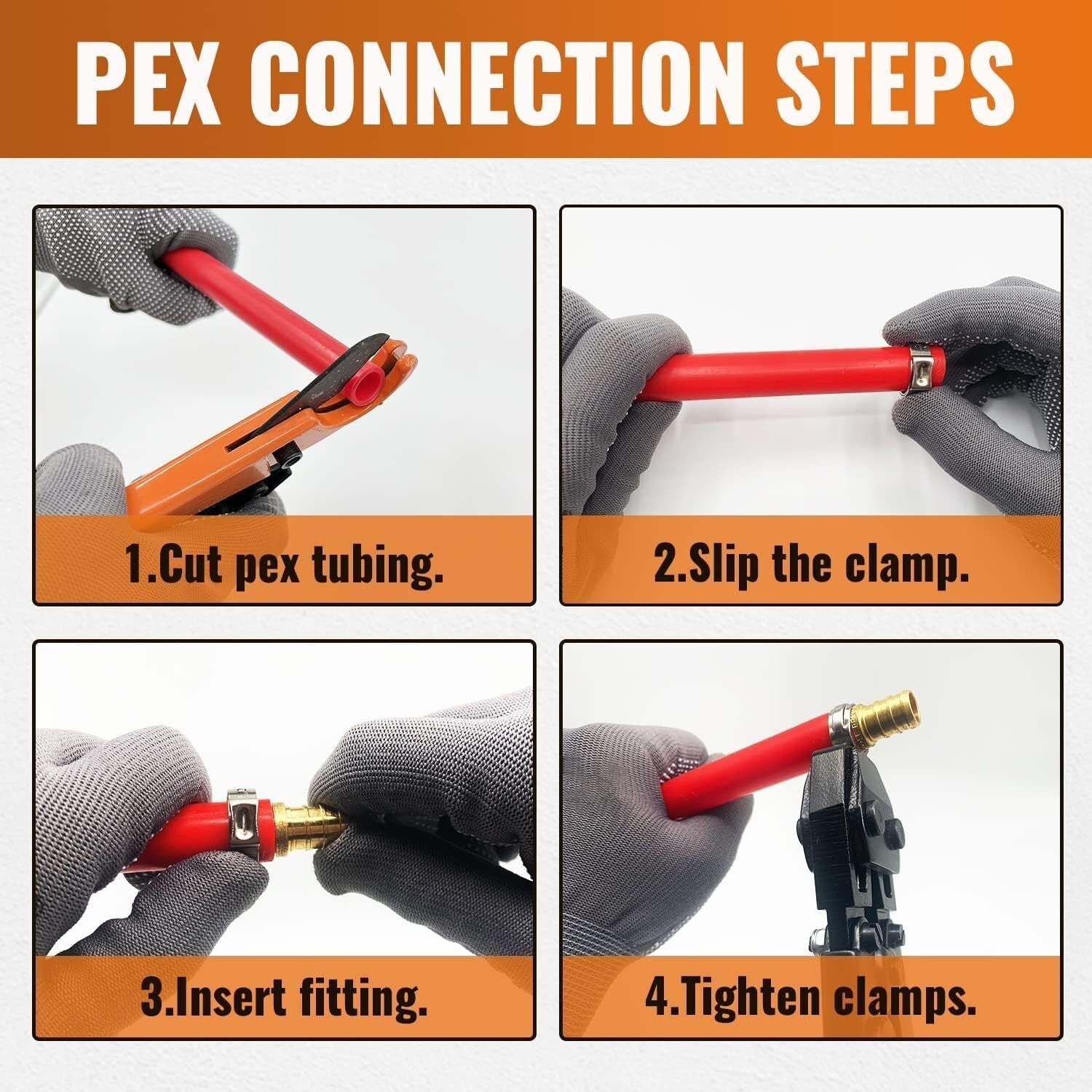 PEX CONNECTION STEPS

1.Cut pex tubing.

2.Slip the clamp.

3.Insert fitting.

4.Tighten clamps.