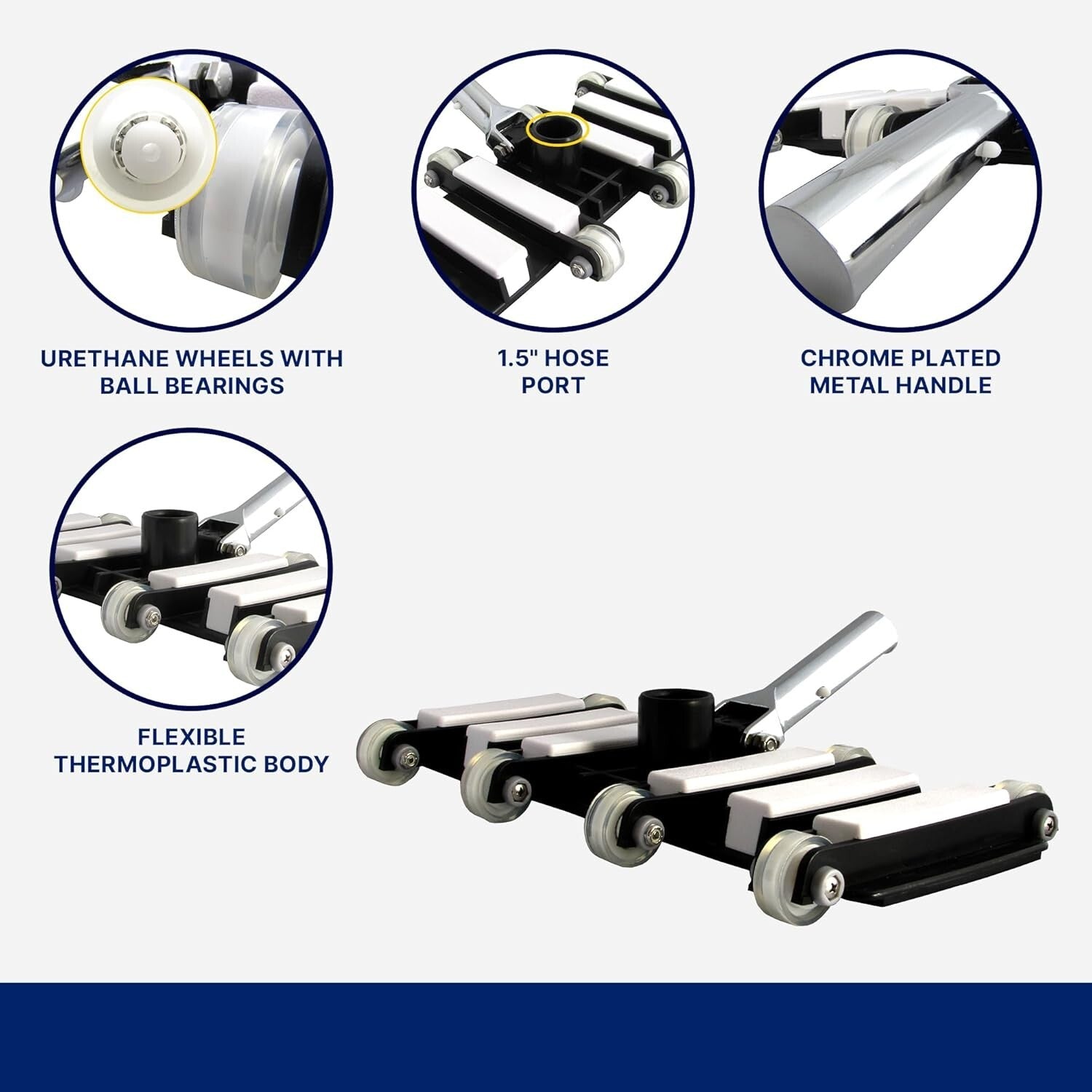 URETHANE WHEELS WITH BALL BEARINGS

1.5" HOSE PORT

CHROME PLATED METAL HANDLE

FLEXIBLE THERMOPLASTIC BODY