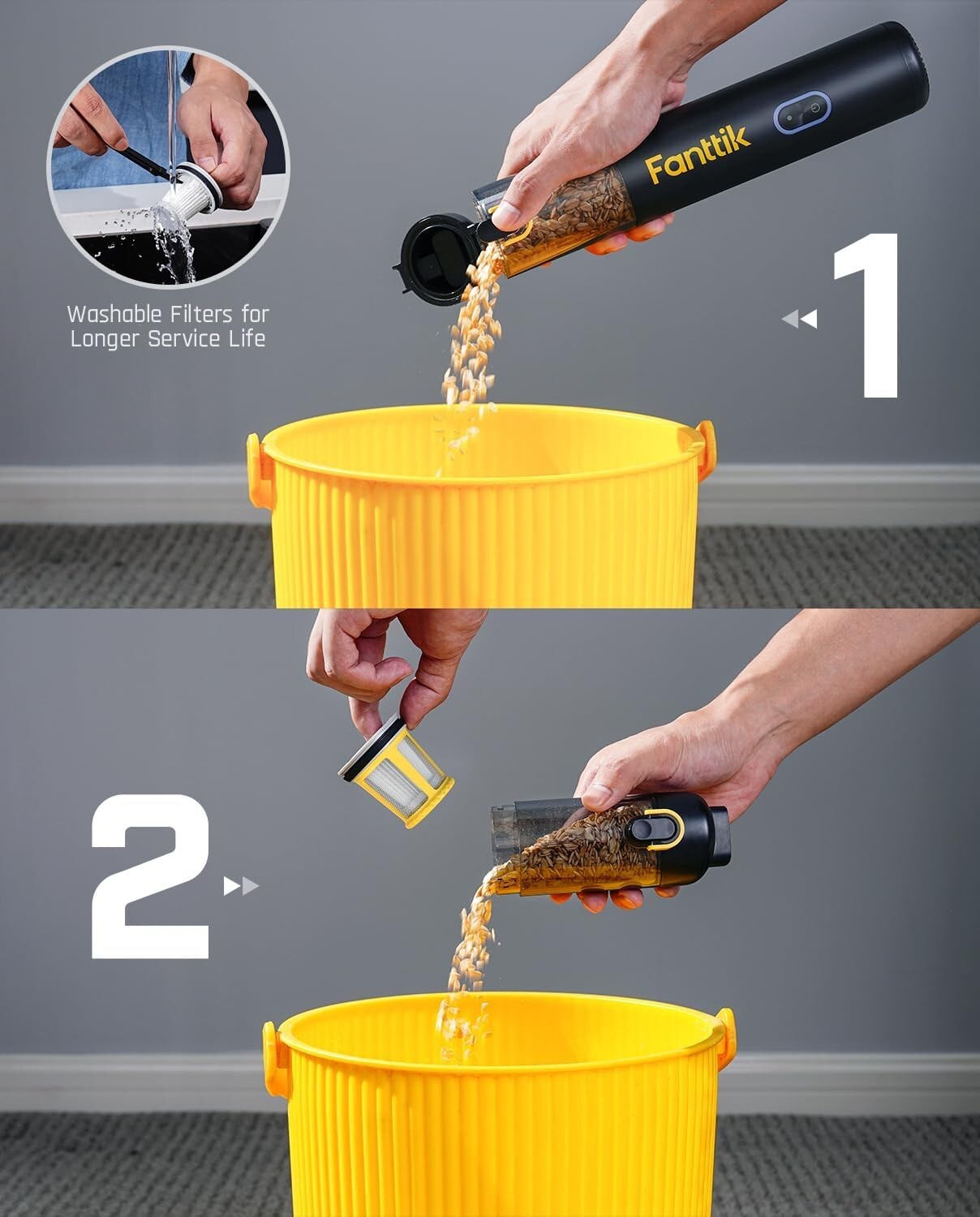 Washable Filters for Longer Service Life

Fanttik

1

2