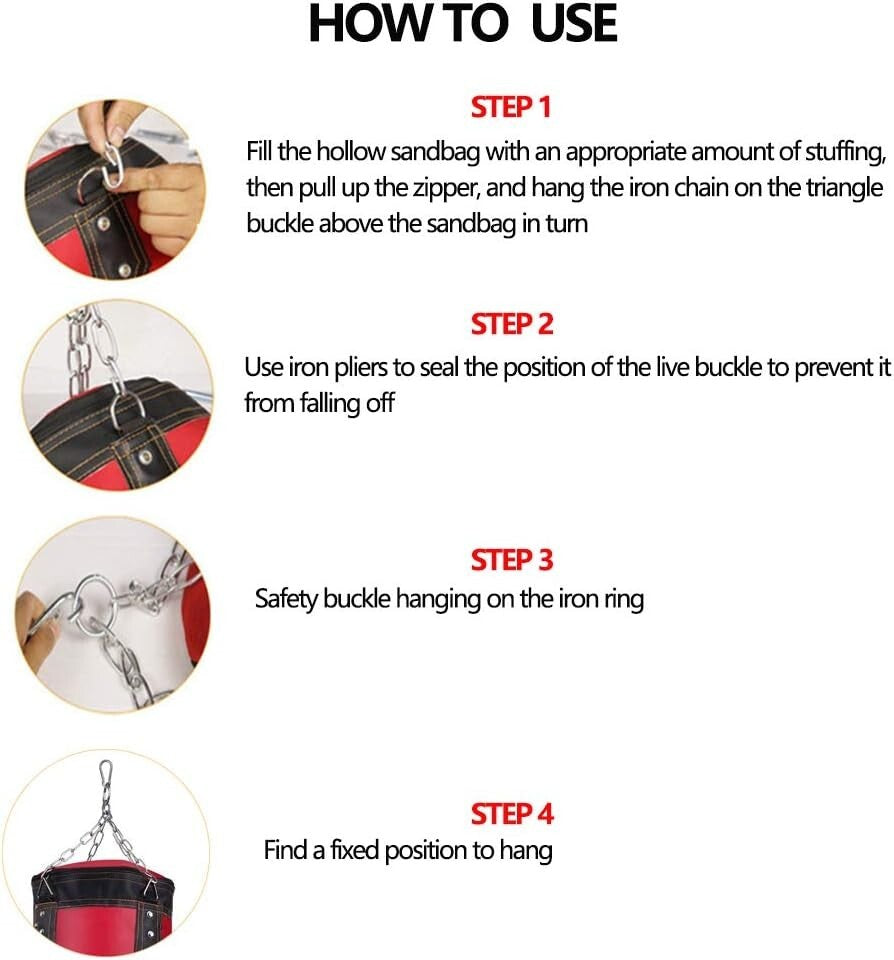 HOW TO USE

STEP 1
Fill the hollow sandbag with an appropriate amount of stuffing, then pull up the zipper, and hang the iron chain on the triangle buckle above the sandbag in turn

STEP 2
Use iron pliers to seal the position of the live buckle to prevent it from falling off

STEP 3
Safety buckle hanging on the iron ring

STEP 4
Find a fixed position to hang