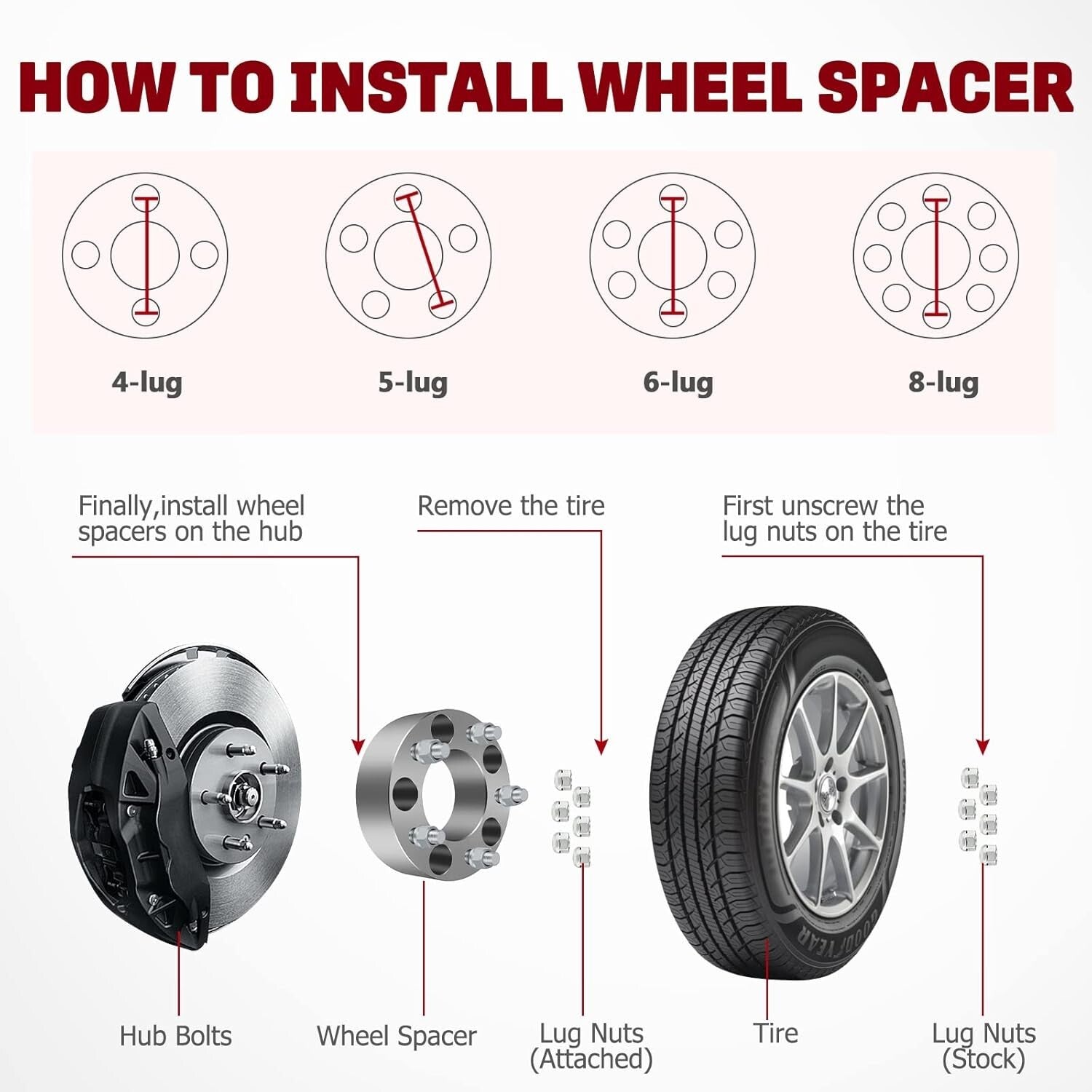 HOW TO INSTALL WHEEL SPACER

4-lug

5-lug

6-lug

8-lug

Finally,install wheel spacers on the hub

Remove the tire

First unscrew the lug nuts on the tire

GOODYEAR

Hub Bolts

Wheel Spacer

Lug Nuts (Attached)

Tire

Lug Nuts (Stock)