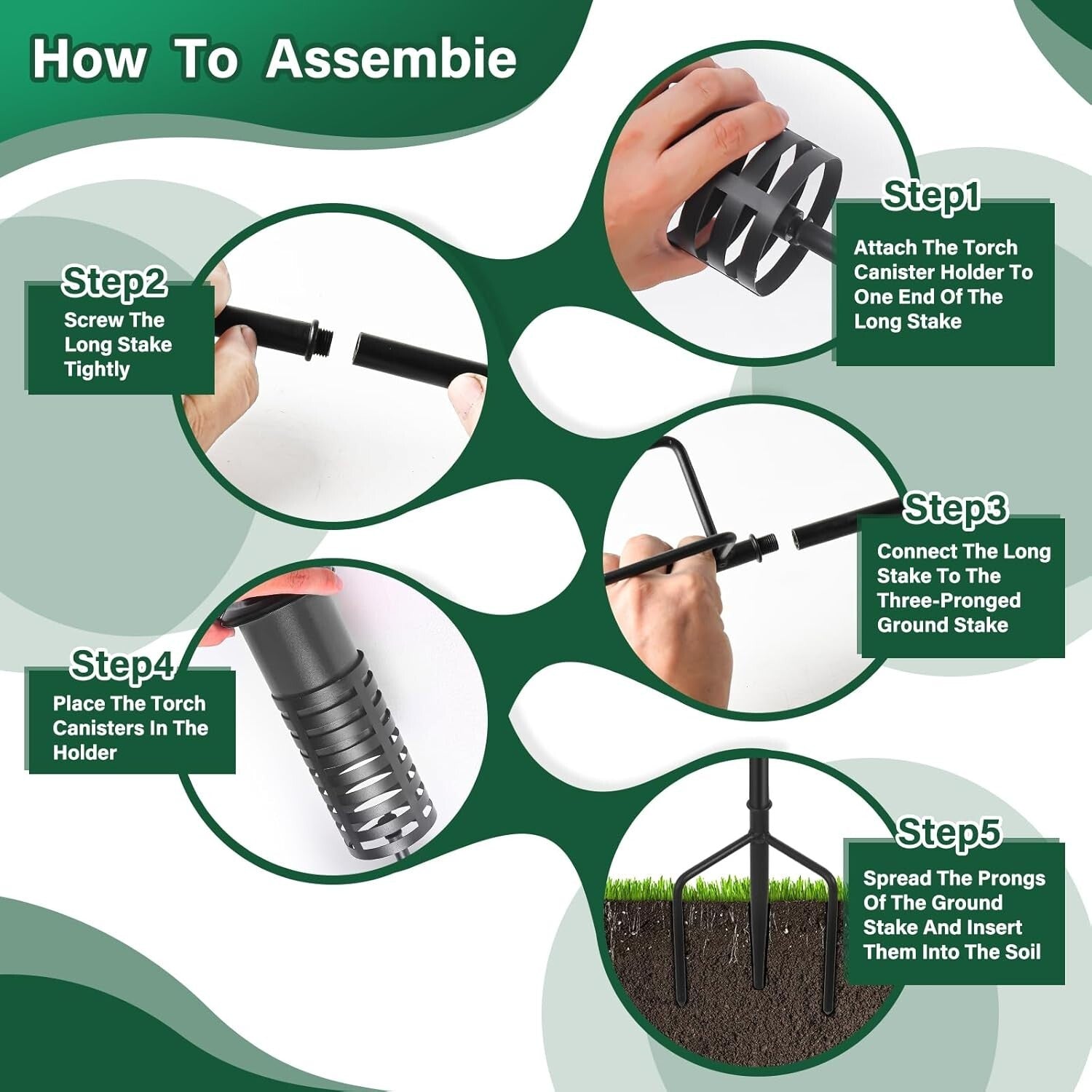 How To Assembie

Step1
Attach The Torch Canister Holder To One End Of The Long Stake

Step2
Screw The Long Stake Tightly

Step3
Connect The Long Stake To The Three-Pronged Ground Stake

Step4
Place The Torch Canisters In The Holder

Step5
Spread The Prongs Of The Ground Stake And Insert Them Into The Soil