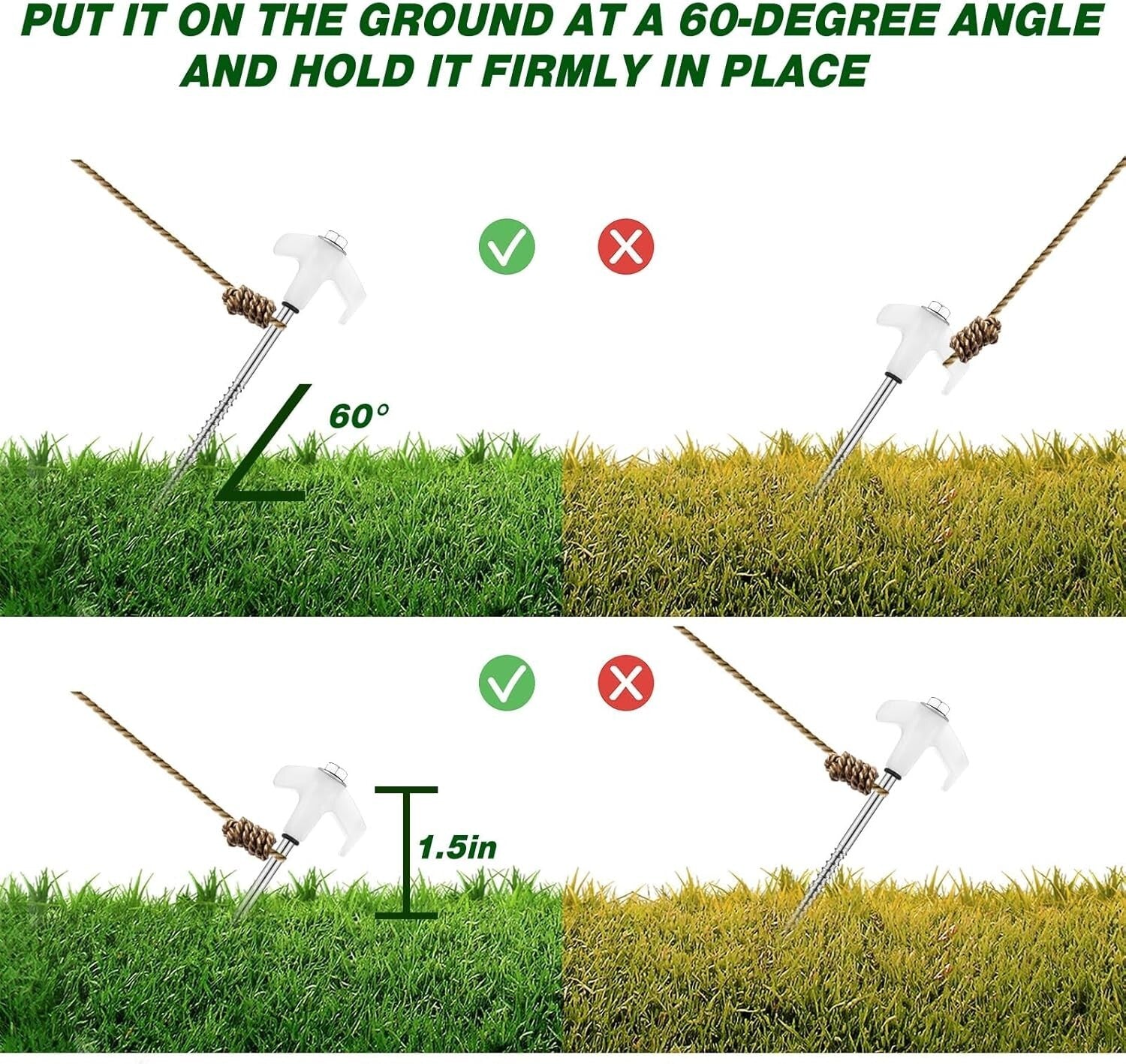 PUT IT ON THE GROUND AT A 60-DEGREE ANGLE AND HOLD IT FIRMLY IN PLACE

60°

1.5in