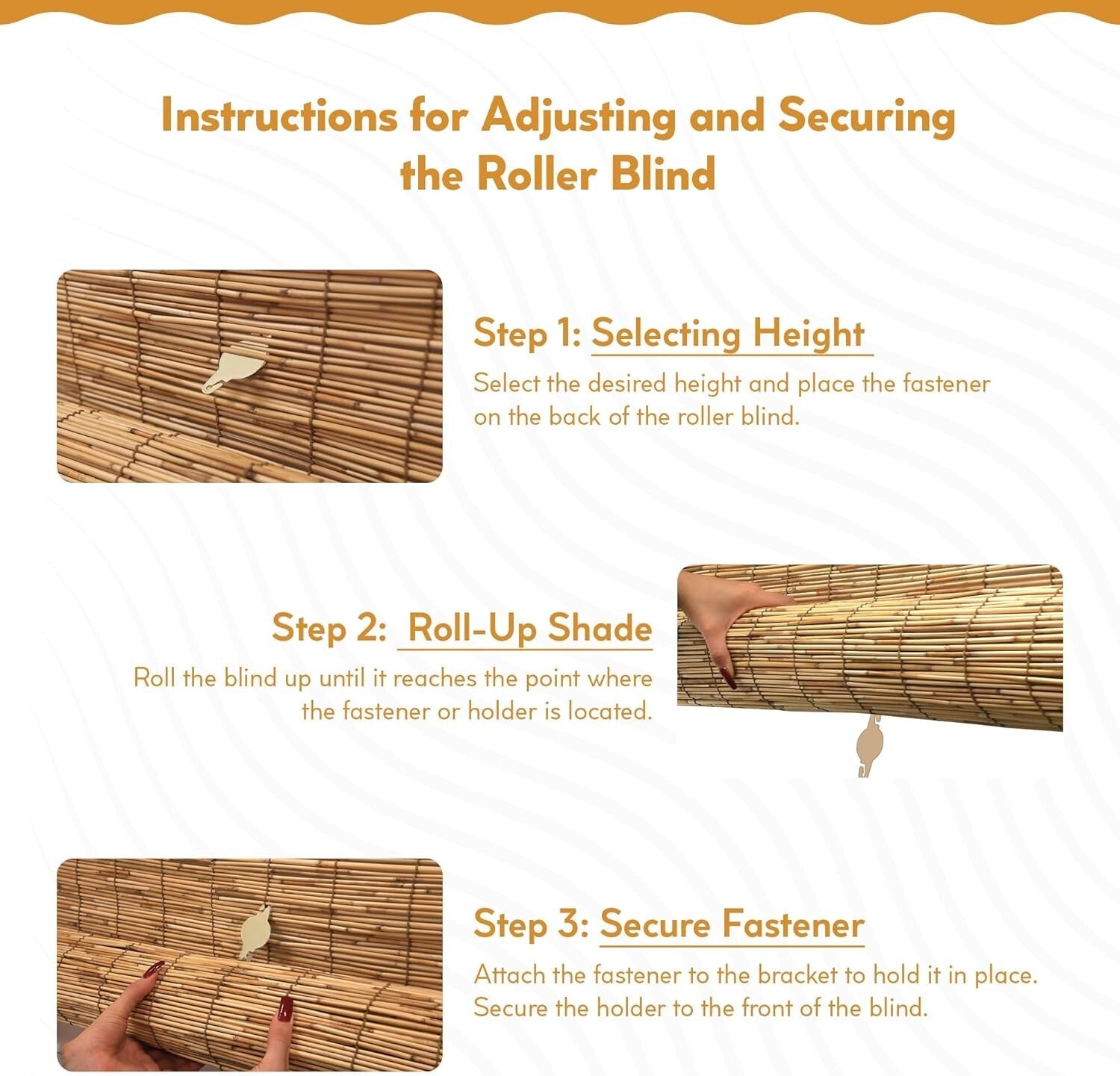 Instructions for Adjusting and Securing the Roller Blind

Step 1: Selecting Height

Select the desired height and place the fastener on the back of the roller blind.

Step 2: Roll-Up Shade

Roll the blind up until it reaches the point where the fastener or holder is located.

Step 3: Secure Fastener

Attach the fastener to the bracket to hold it in place. Secure the holder to the front of the blind.