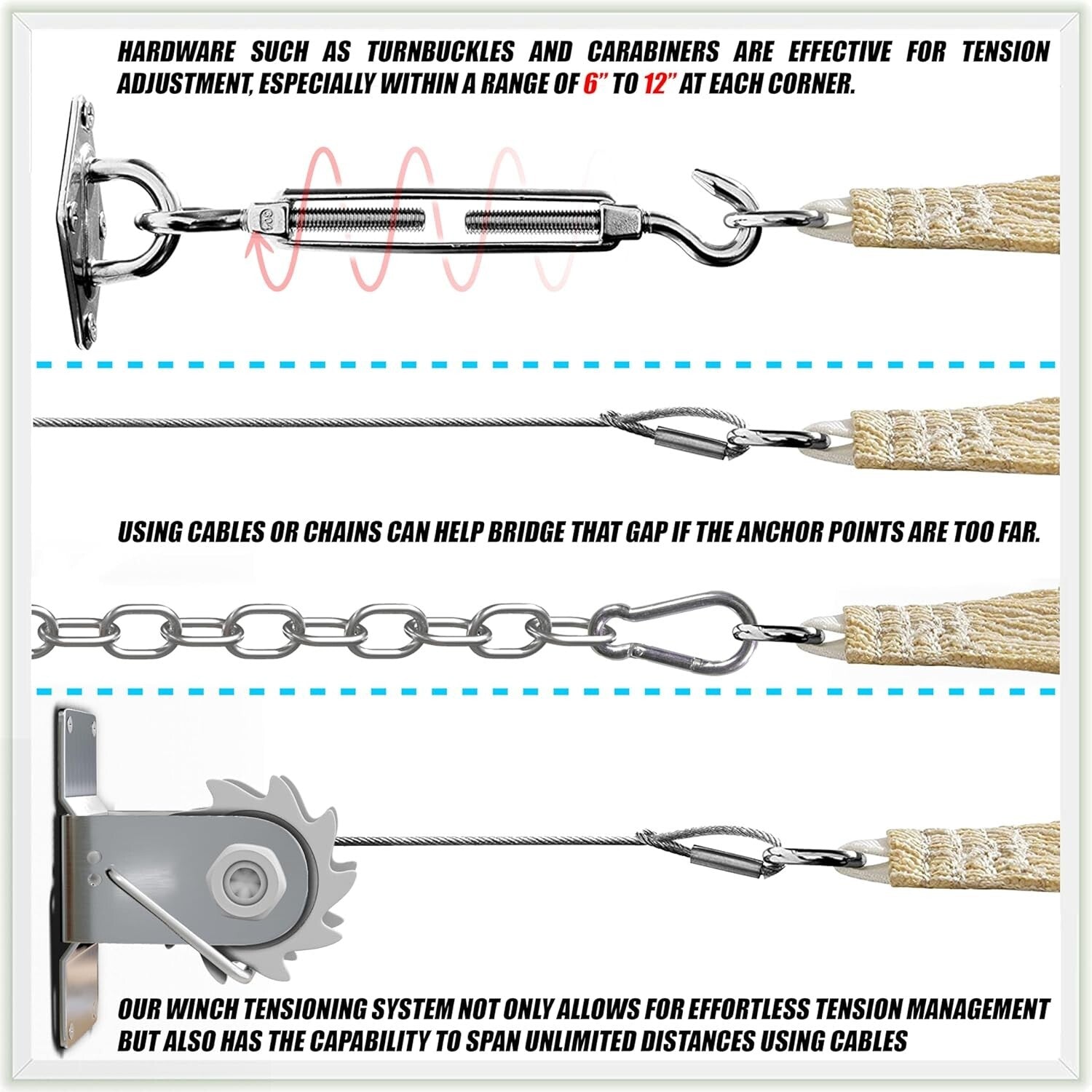 HARDWARE SUCH AS TURNBUCKLES AND CARABINERS ARE EFFECTIVE FOR TENSION ADJUSTMENT, ESPECIALLY WITHIN A RANGE OF 6" TO 12" AT EACH CORNER.

USING CABLES OR CHAINS CAN HELP BRIDGE THAT GAP IF THE ANCHOR POINTS ARE TOO FAR.

OUR WINCH TENSIONING SYSTEM NOT ONLY ALLOWS FOR EFFORTLESS TENSION MANAGEMENT BUT ALSO HAS THE CAPABILITY TO SPAN UNLIMITED DISTANCES USING CABLES