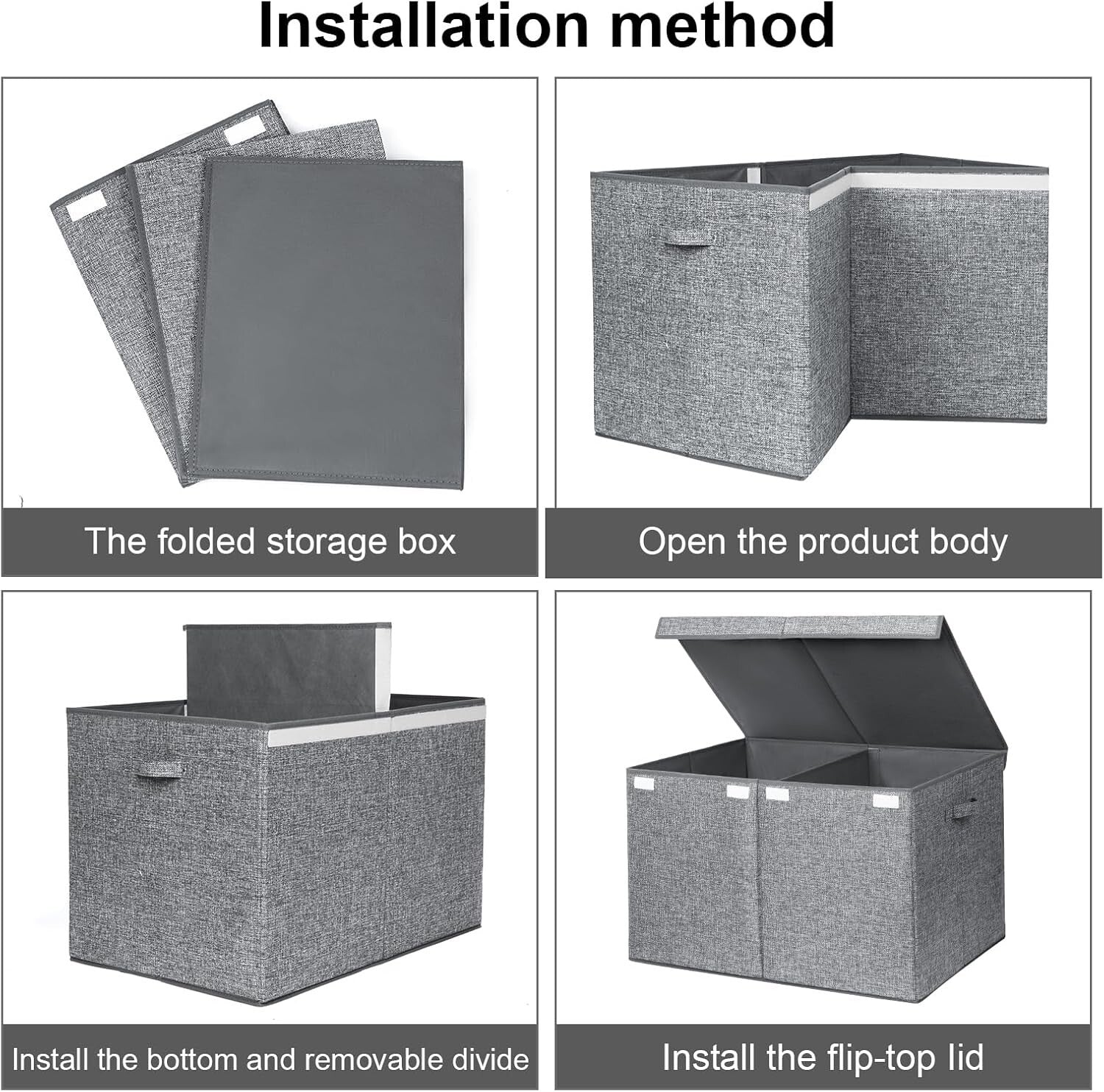 Installation method

The folded storage box

Open the product body

Install the bottom and removable divide

Install the flip-top lid