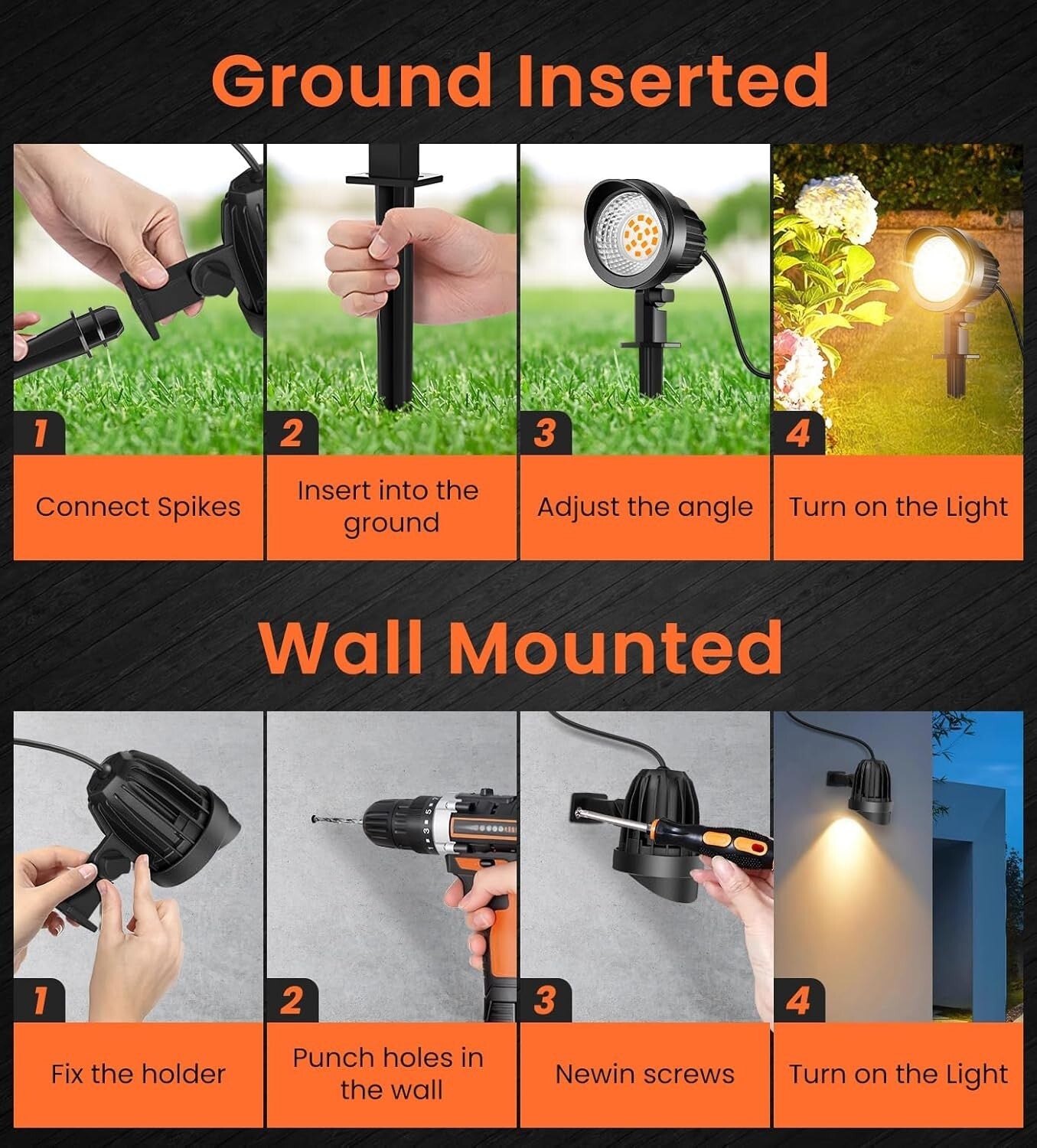 Ground Inserted

1
Connect Spikes

2
Insert into the ground

3
Adjust the angle

4
Turn on the Light

Wall Mounted

1
Fix the holder

2
Punch holes in the wall

3
Newin screws

4
Turn on the Light