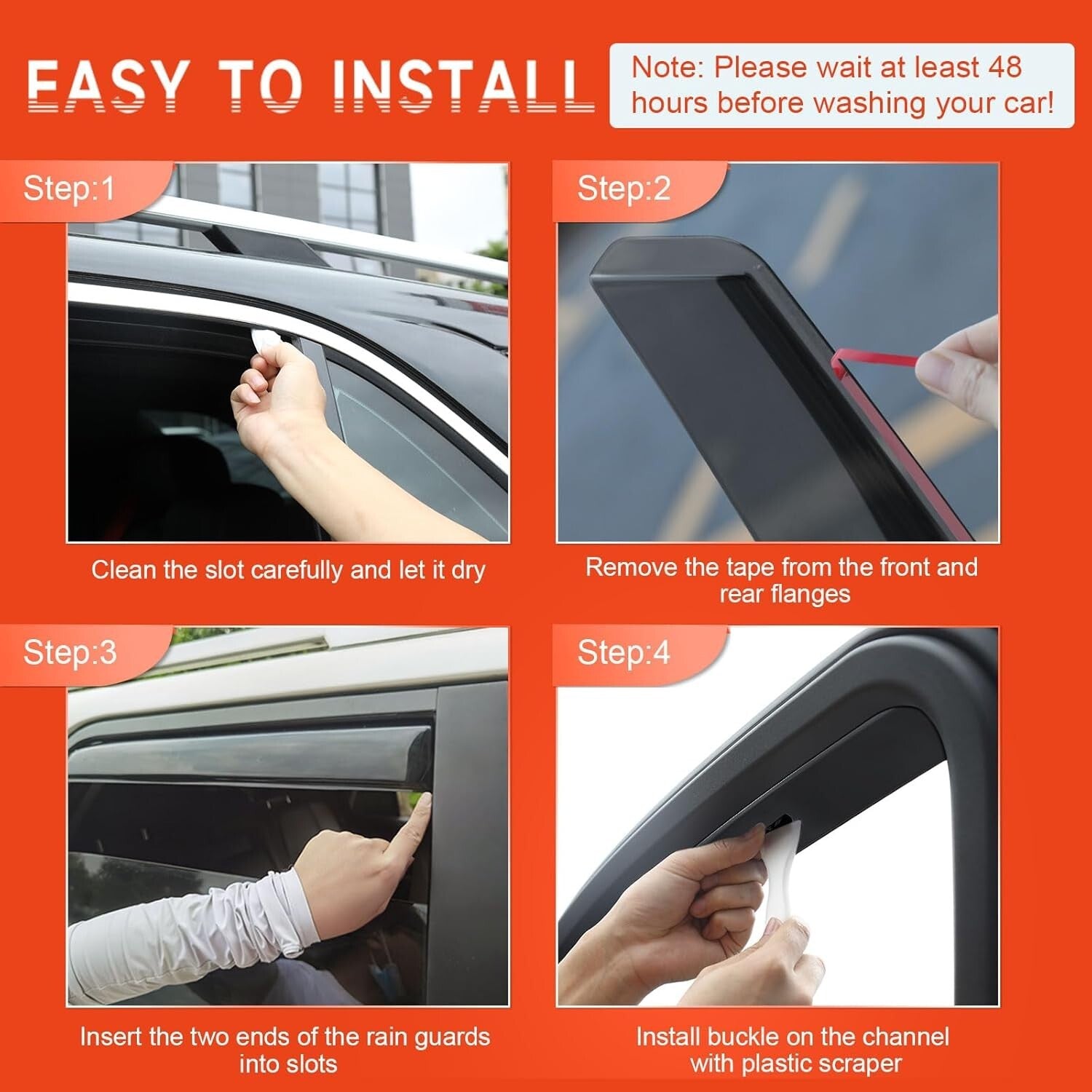 EASY TO INSTALL

Note: Please wait at least 48 hours before washing your car!

Step:1

Clean the slot carefully and let it dry

Step:2

Remove the tape from the front and rear flanges

Step:3

Insert the two ends of the rain guards into slots

Step:4

Install buckle on the channel with plastic scraper