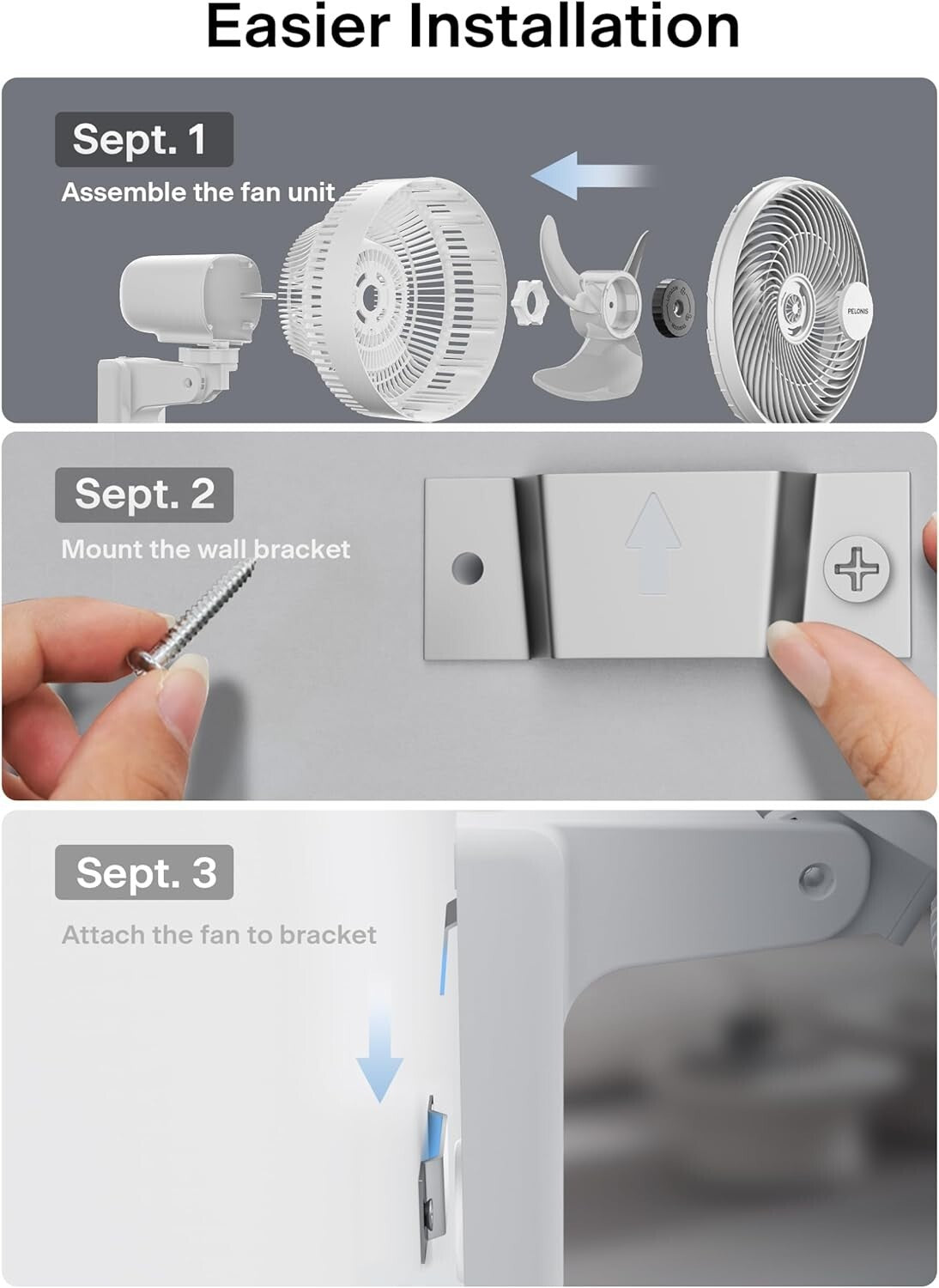 Easier Installation

Sept. 1

Assemble the fan unit

PELONIS

Sept. 2

Mount the wall bracket

Sept. 3

Attach the fan to bracket