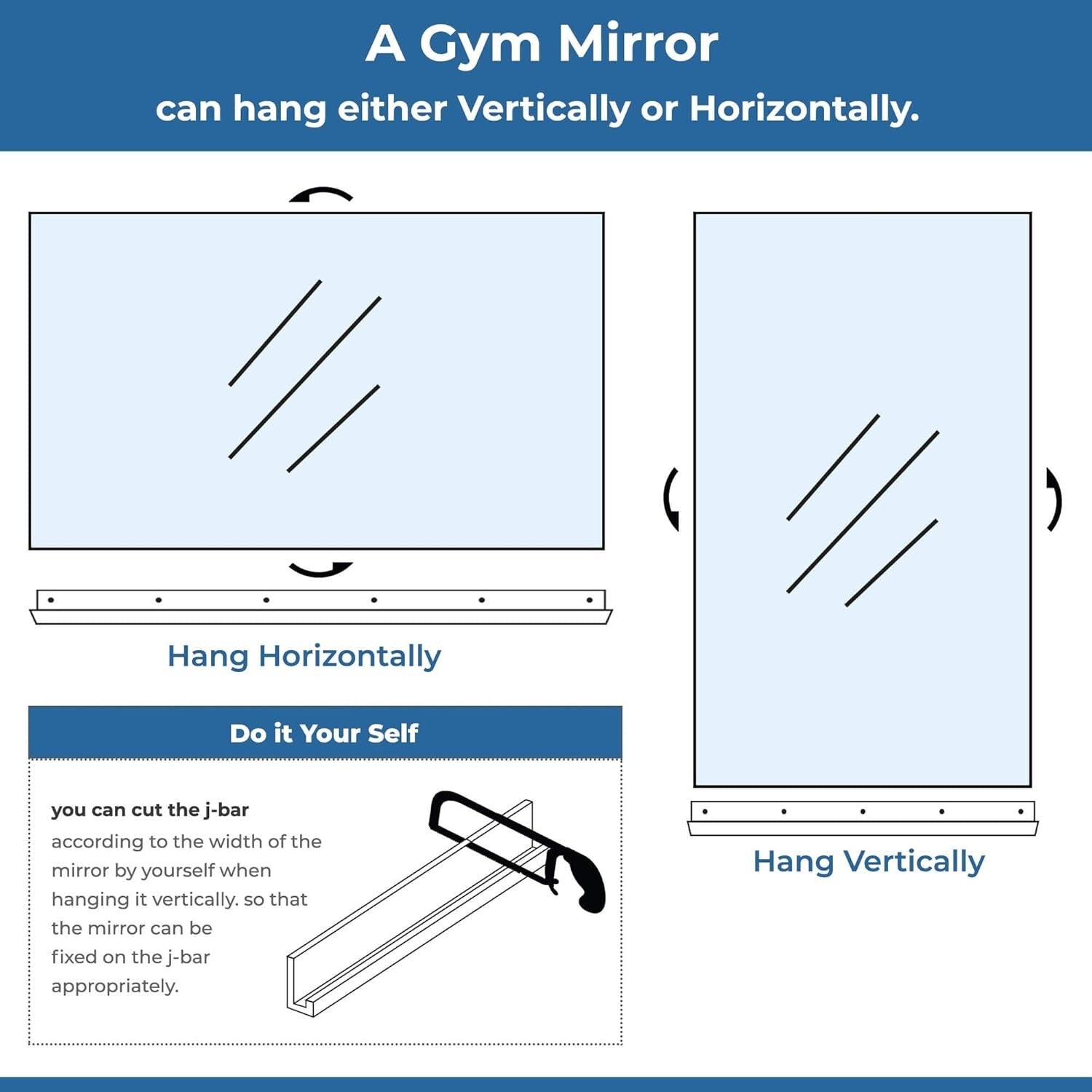 A Gym Mirror

can hang either Vertically or Horizontally.

Hang Horizontally

Do it Your Self

you can cut the j-bar according to the width of the mirror by yourself when hanging it vertically. so that the mirror can be fixed on the j-bar appropriately.

Hang Vertically