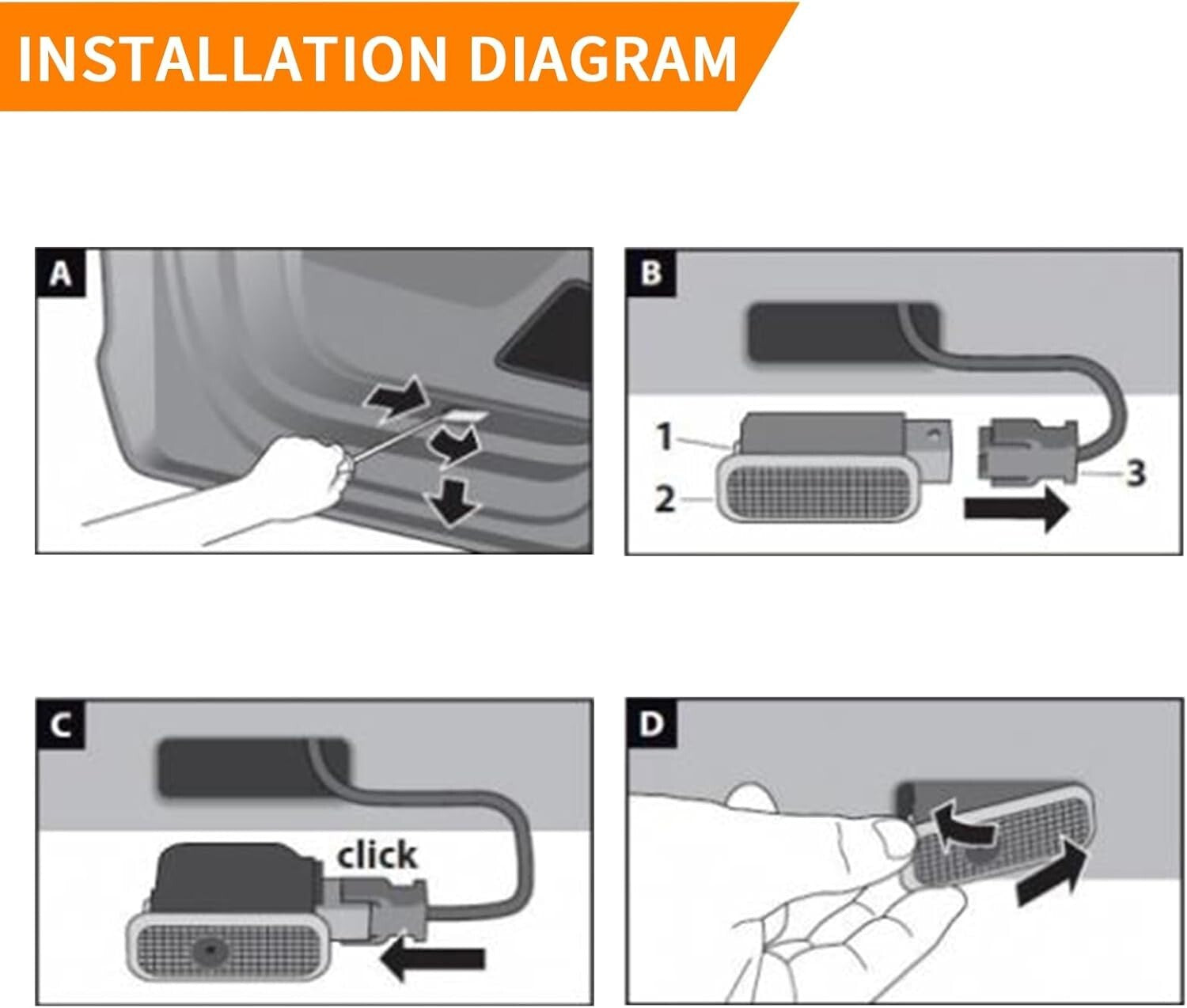 INSTALLATION DIAGRAM

A

B

1

2

3

C

click

D