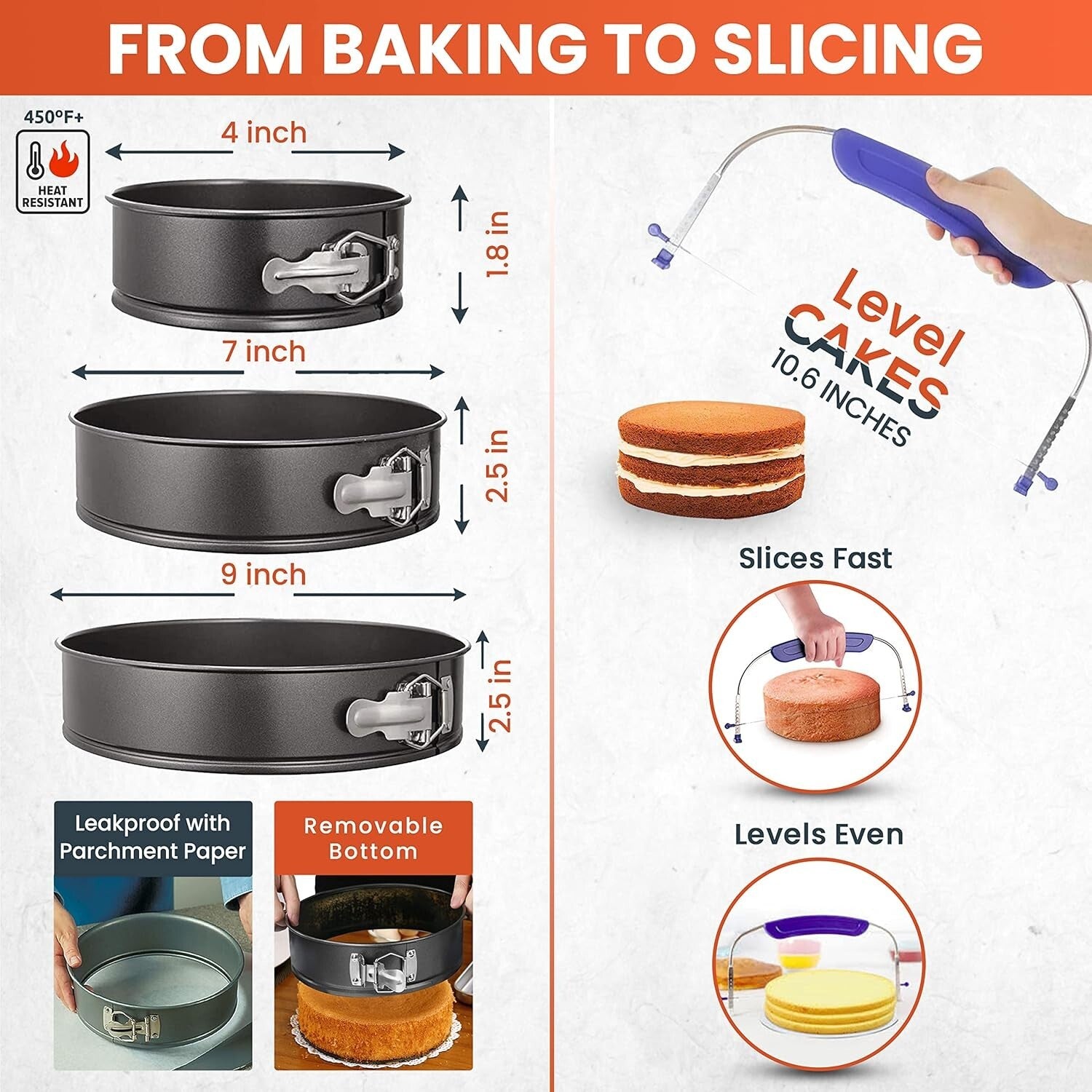 FROM BAKING TO SLICING

450°F+

HEAT RESISTANT

4 inch

1.8 in

7 inch

2.5 in

9 inch

2.5 in

Leakproof with Parchment Paper

Removable Bottom

Level CAKES

10.6 INCHES

Slices Fast

Levels Even