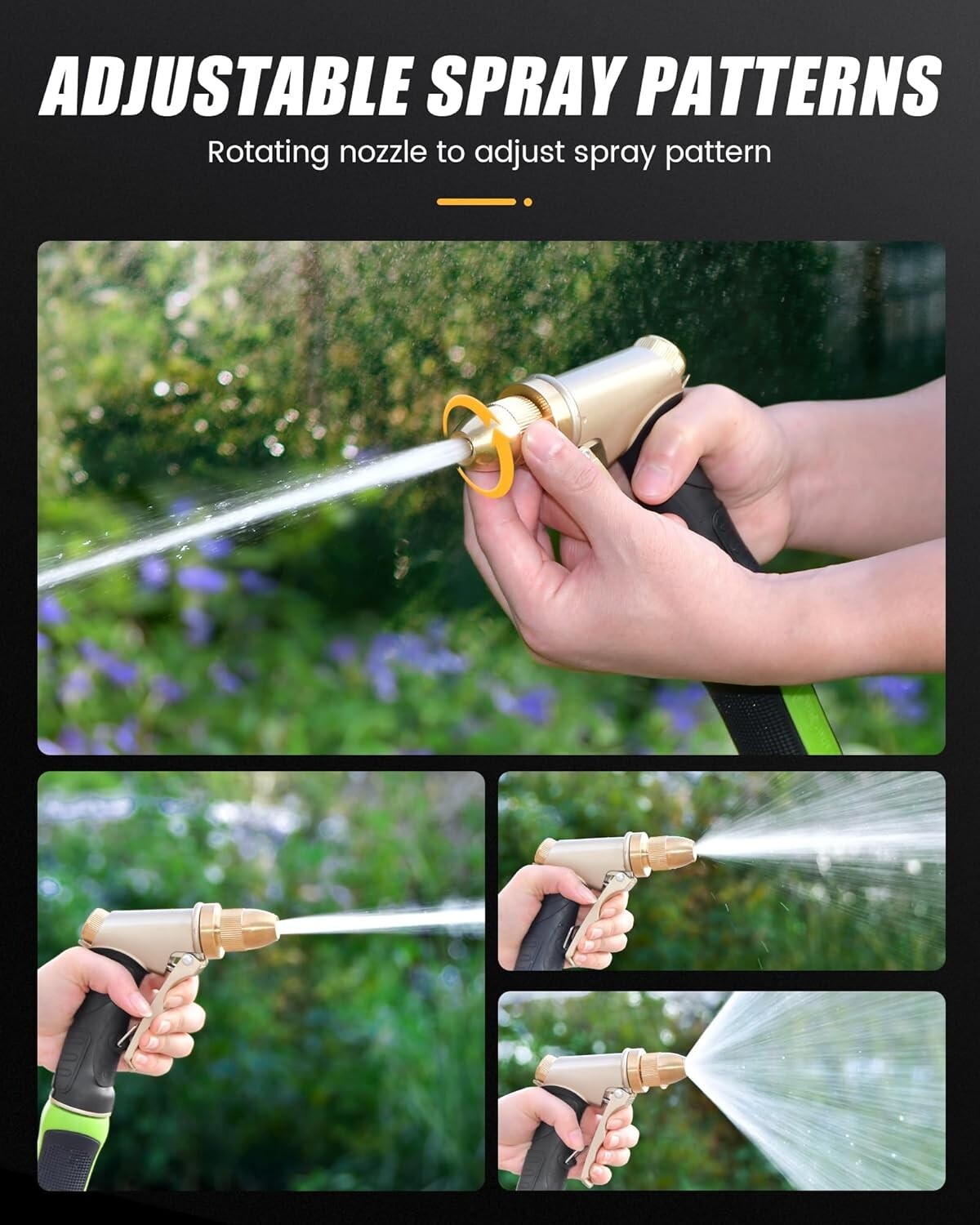 ADJUSTABLE SPRAY PATTERNS

Rotating nozzle to adjust spray pattern