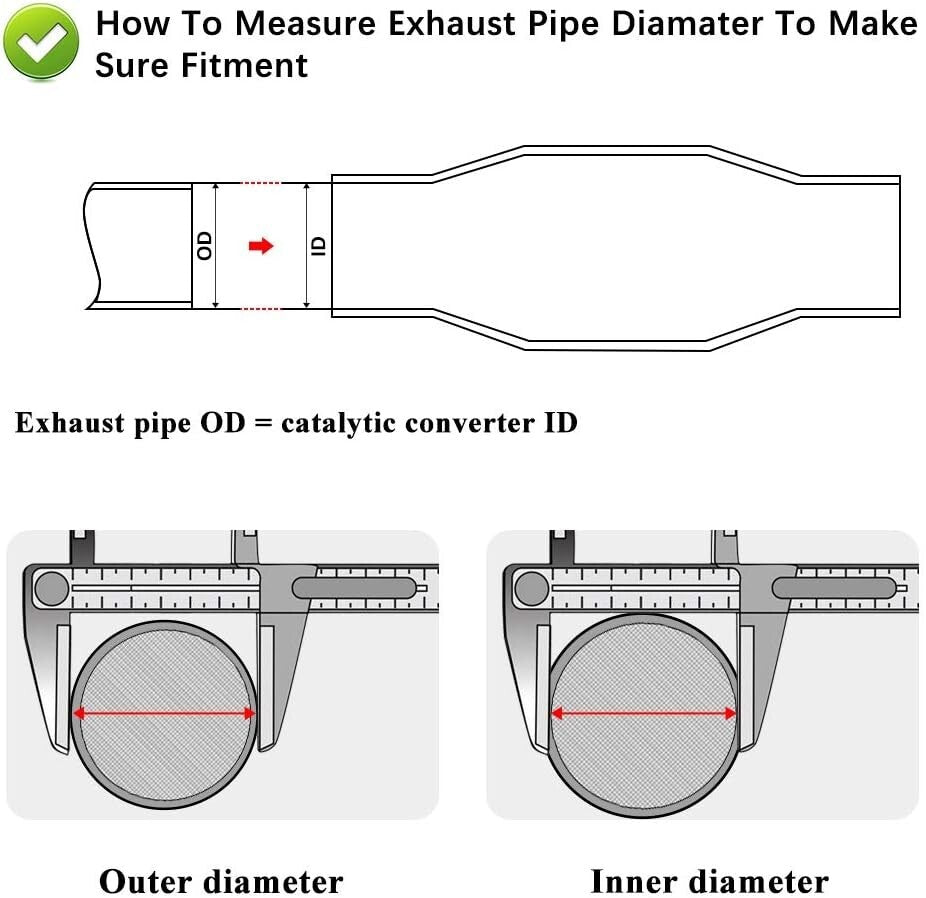 How To Measure Exhaust Pipe Diamater To Make Sure Fitment

OD

ID

Exhaust pipe OD = catalytic converter ID

Outer diameter

Inner diameter