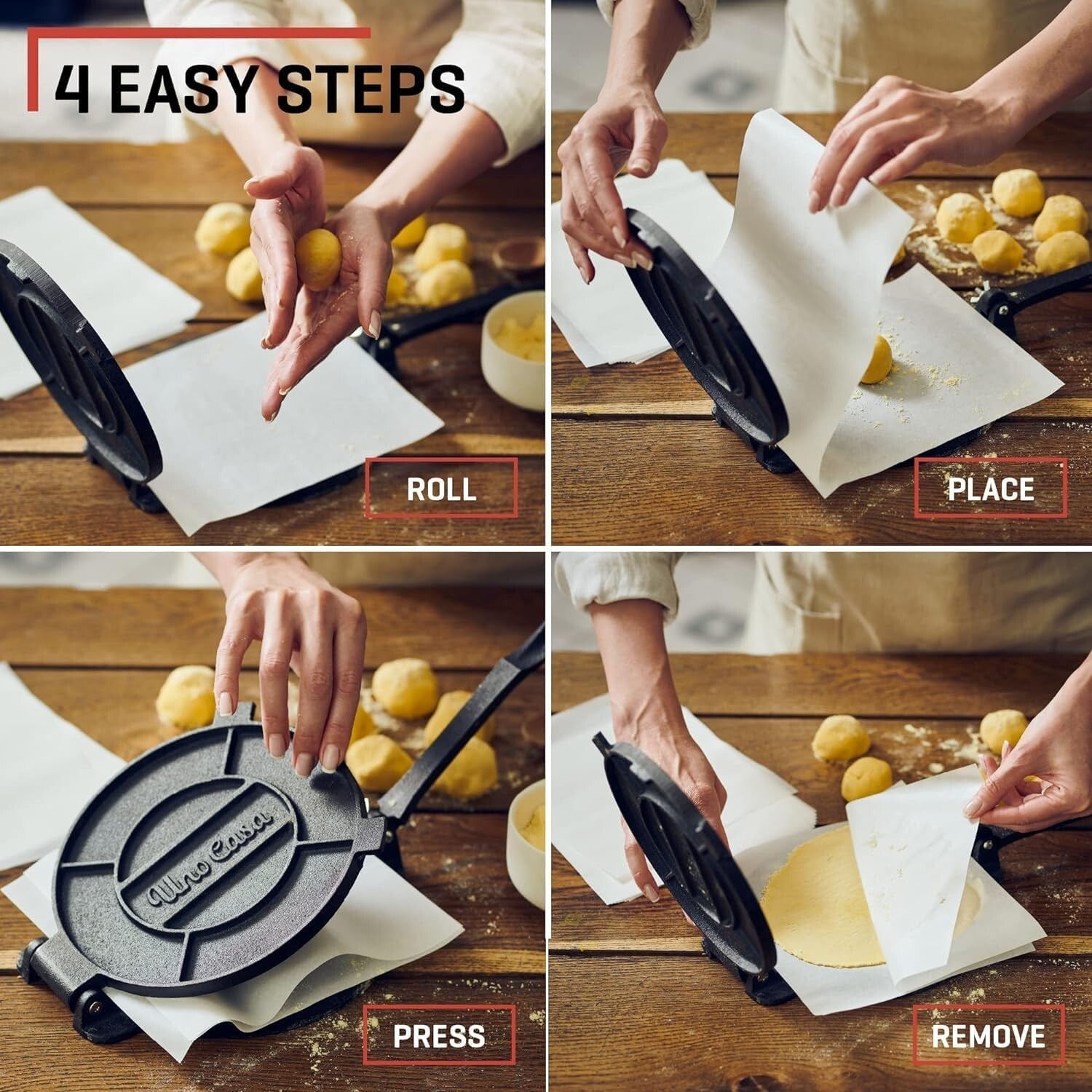 4 EASY STEPS

ROLL

PLACE

Uno Casa

PRESS

REMOVE