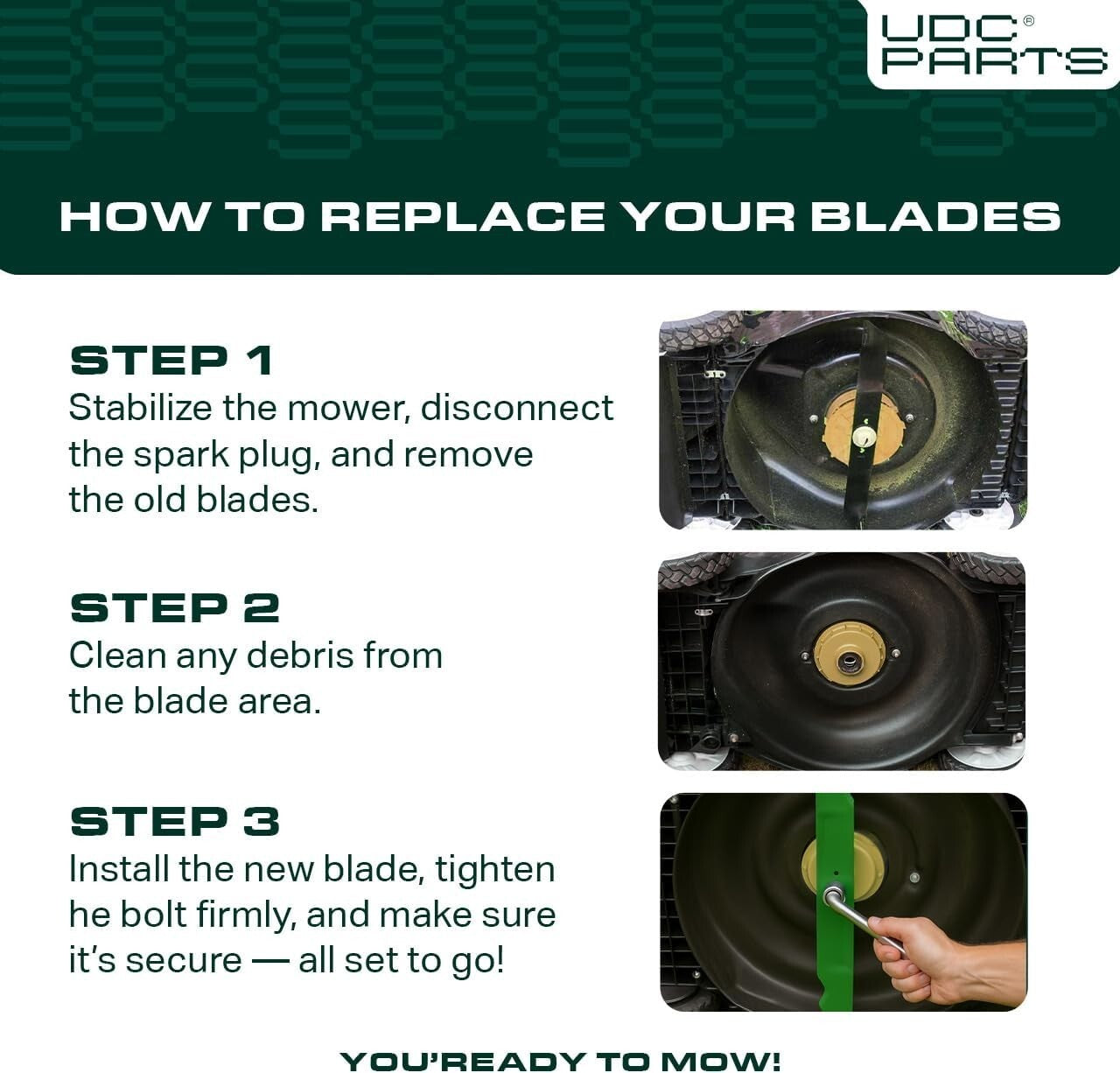 UDC® PARTS

HOW TO REPLACE YOUR BLADES

STEP 1
Stabilize the mower, disconnect the spark plug, and remove the old blades.

STEP 2
Clean any debris from the blade area.

STEP 3
Install the new blade, tighten he bolt firmly, and make sure it's secure — all set to go!

YOU'READY TO MOW!