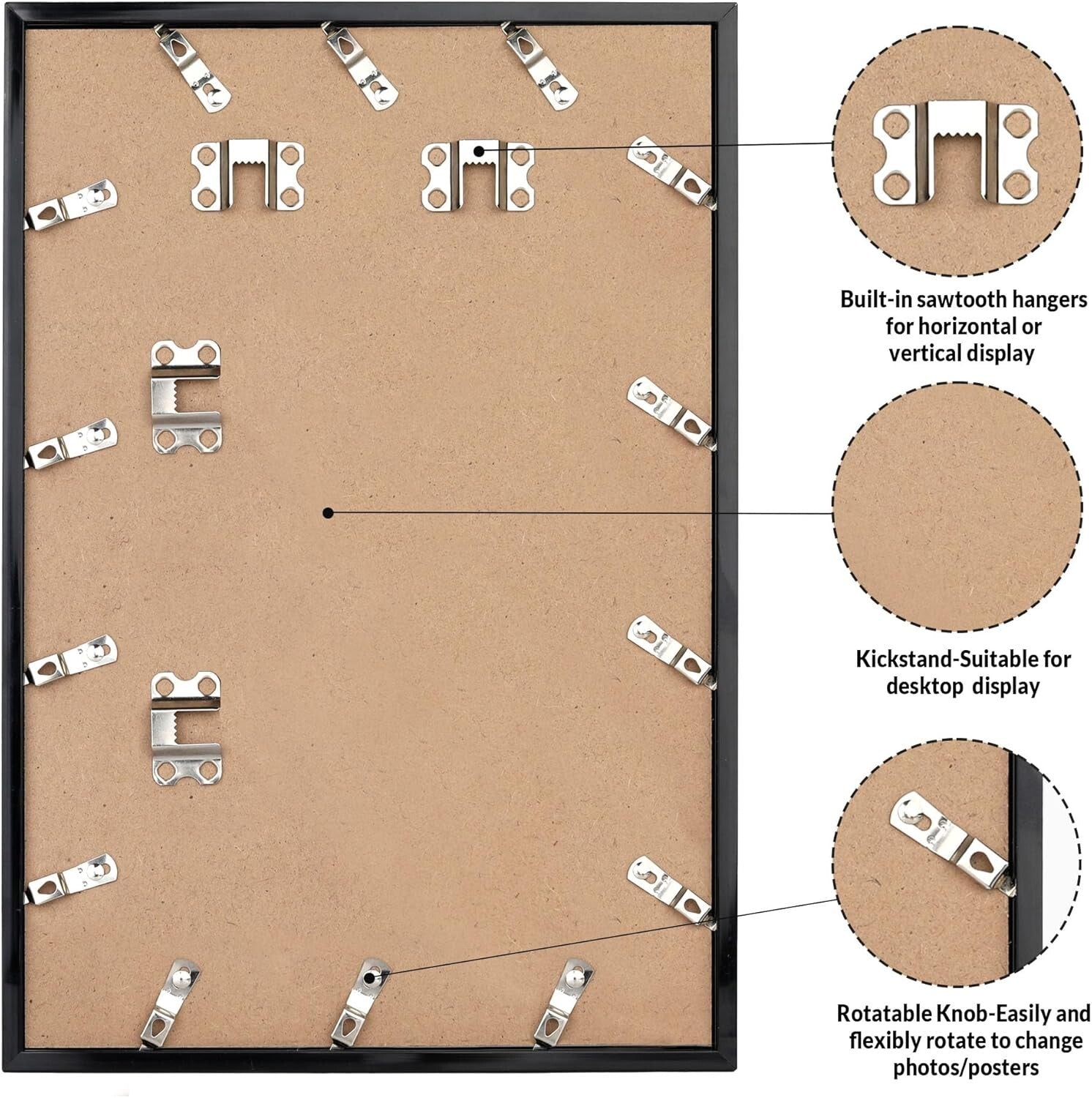 Built-in sawtooth hangers for horizontal or vertical display

Kickstand-Suitable for desktop display

Rotatable Knob-Easily and flexibly rotate to change photos/posters