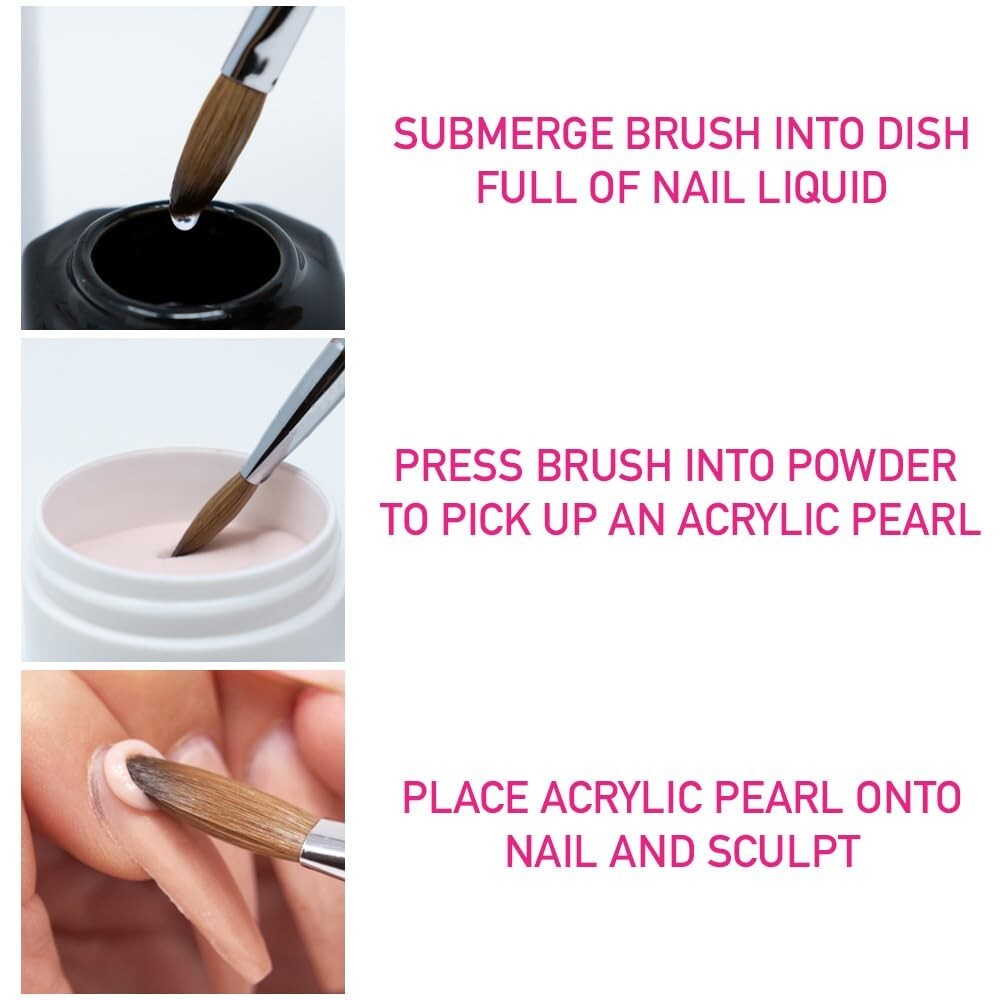 SUBMERGE BRUSH INTO DISH FULL OF NAIL LIQUID

PRESS BRUSH INTO POWDER TO PICK UP AN ACRYLIC PEARL

PLACE ACRYLIC PEARL ONTO NAIL AND SCULPT