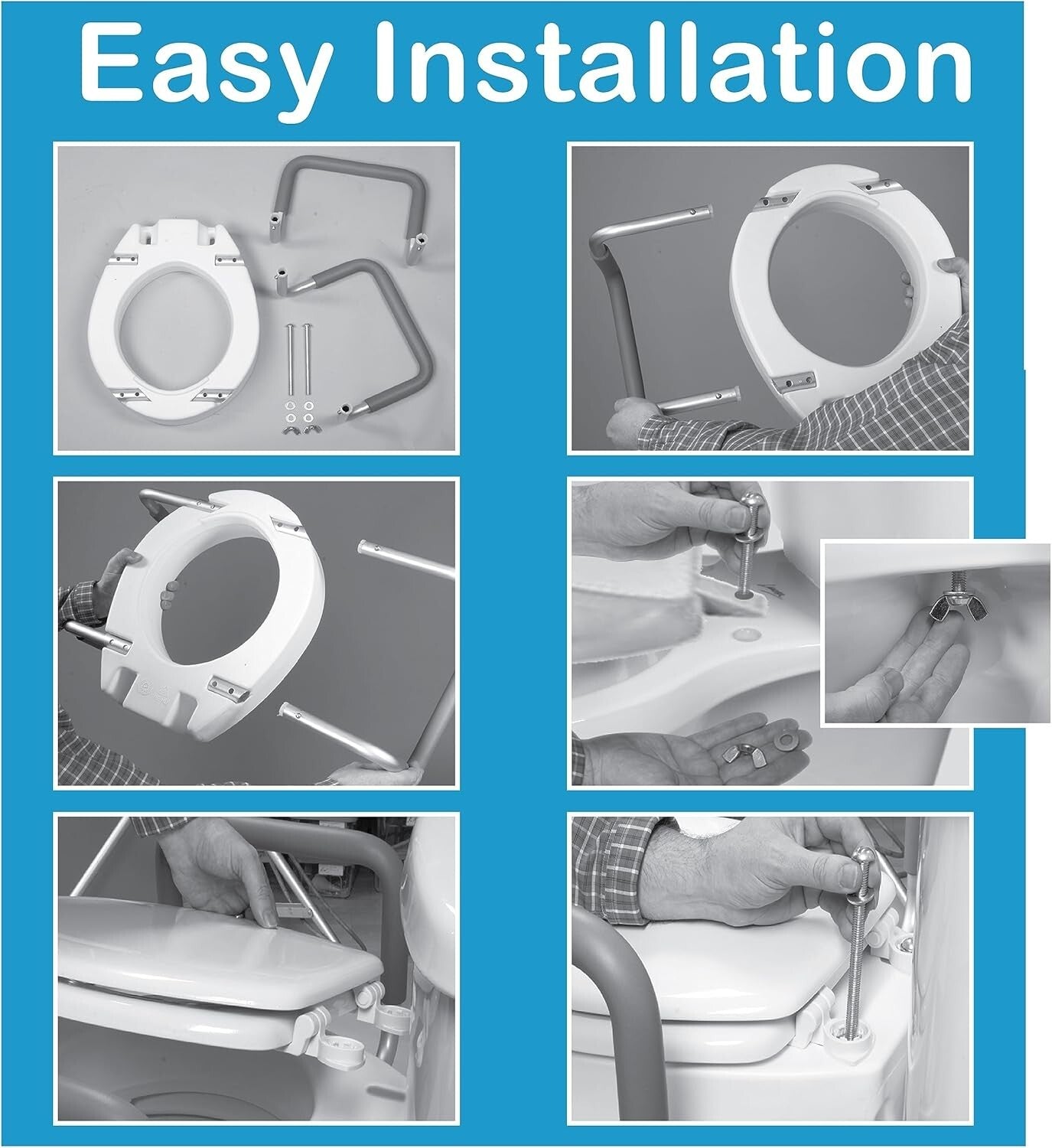 Easy Installation