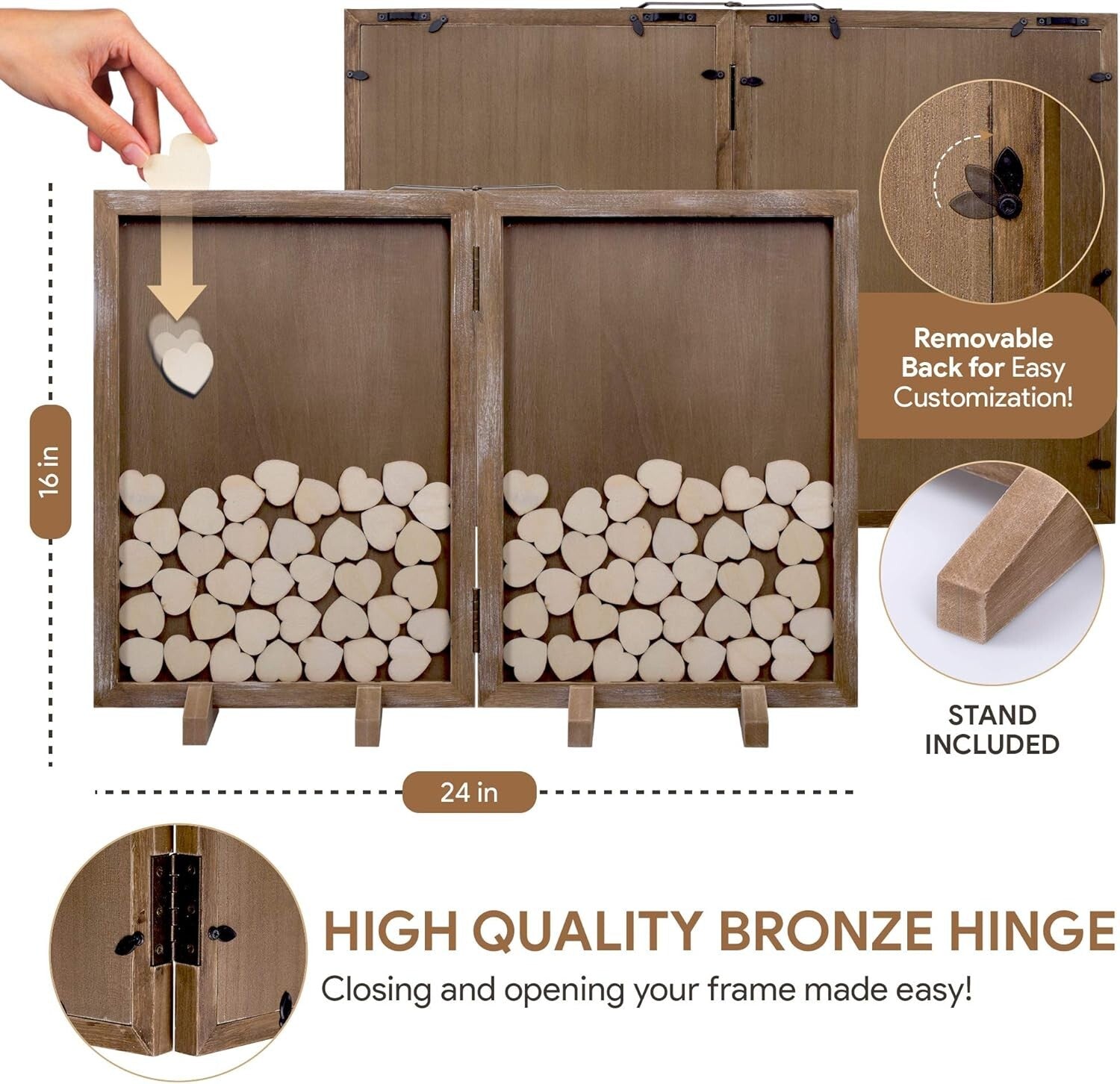 16 in

Removable Back for Easy Customization!

STAND INCLUDED

24 in

HIGH QUALITY BRONZE HINGE

Closing and opening your frame made easy!